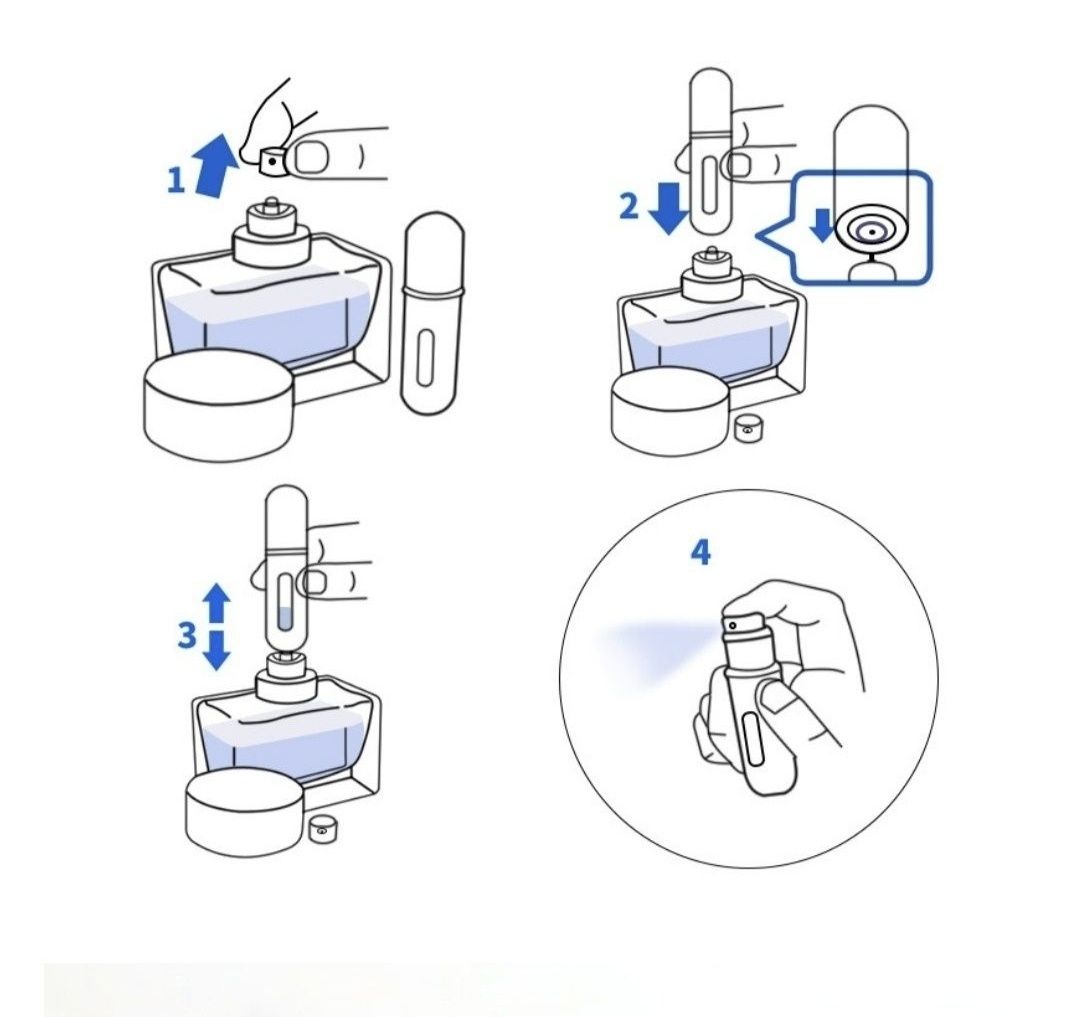 1

2

3

4