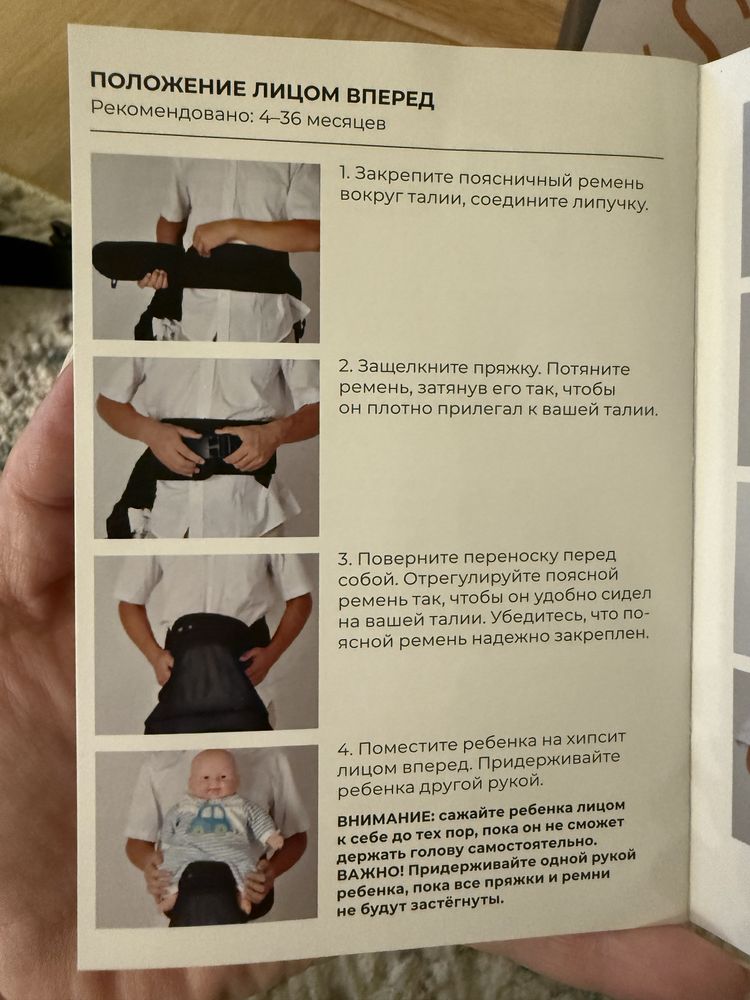 ПОЛОЖЕНИЕ ЛИЦОМ ВПЕРЕД
Рекомендовано: 4–36 месяцев

1. Закрепите поясничный ремень вокруг талии, соедините липучку.

2. Защелкните пряжку. Потяните ремень, затянув его так, чтобы он плотно прилегал к вашей талии.

3. Поверните переноску перед собой. Отрегулируйте поясной ремень так, чтобы он удобно сидел на вашей талии. Убедитесь, что поясной ремень надежно закреплен.

4. Поместите ребенка на хипсит лицом вперед. Придерживайте ребенка другой рукой.

ВНИМАНИЕ: сажайте ребенка лицом к себе до тех пор, пока он не сможет держать голову самостоятельно. ВАЖНО! Придерживайте одной рукой ребенка, пока все пряжки и ремни не будут застёгнуты.