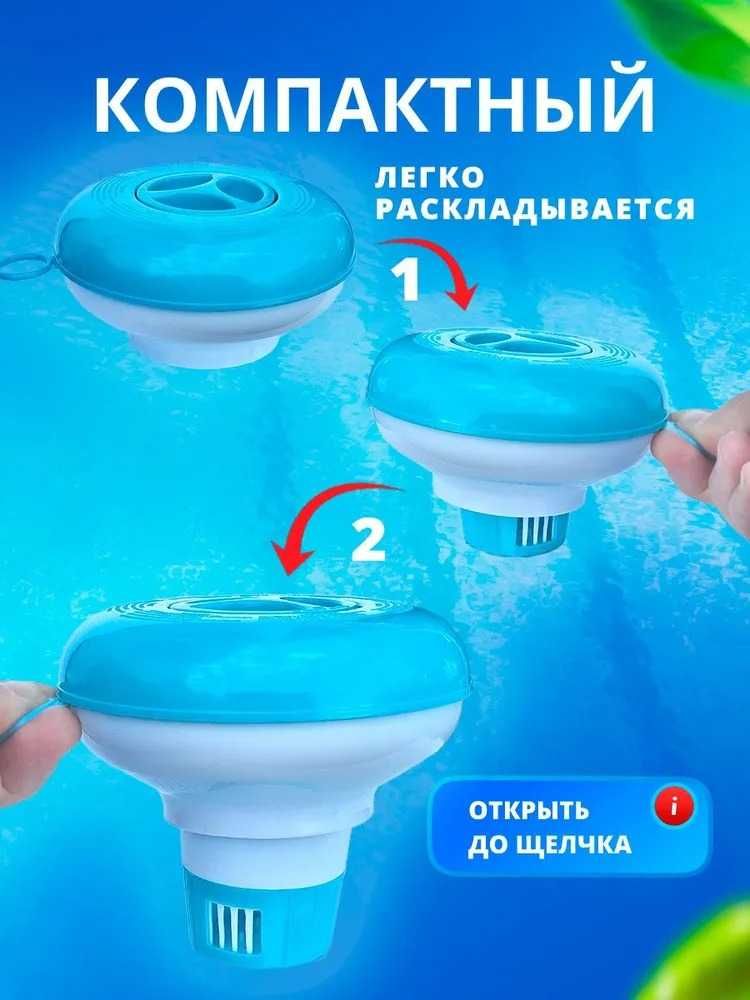 КОМПАКТНЫЙ

ЛЕГКО РАСКЛАДЫВАЕТСЯ

1

2

ОТКРЫТЬ ДО ЩЕЛЧКА

i