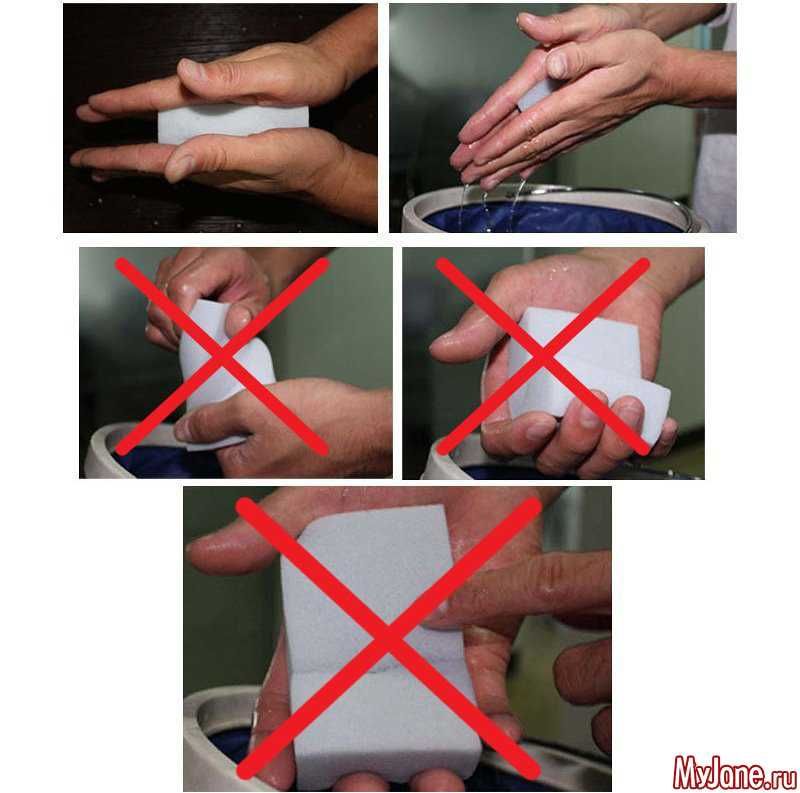 MyJane.ru