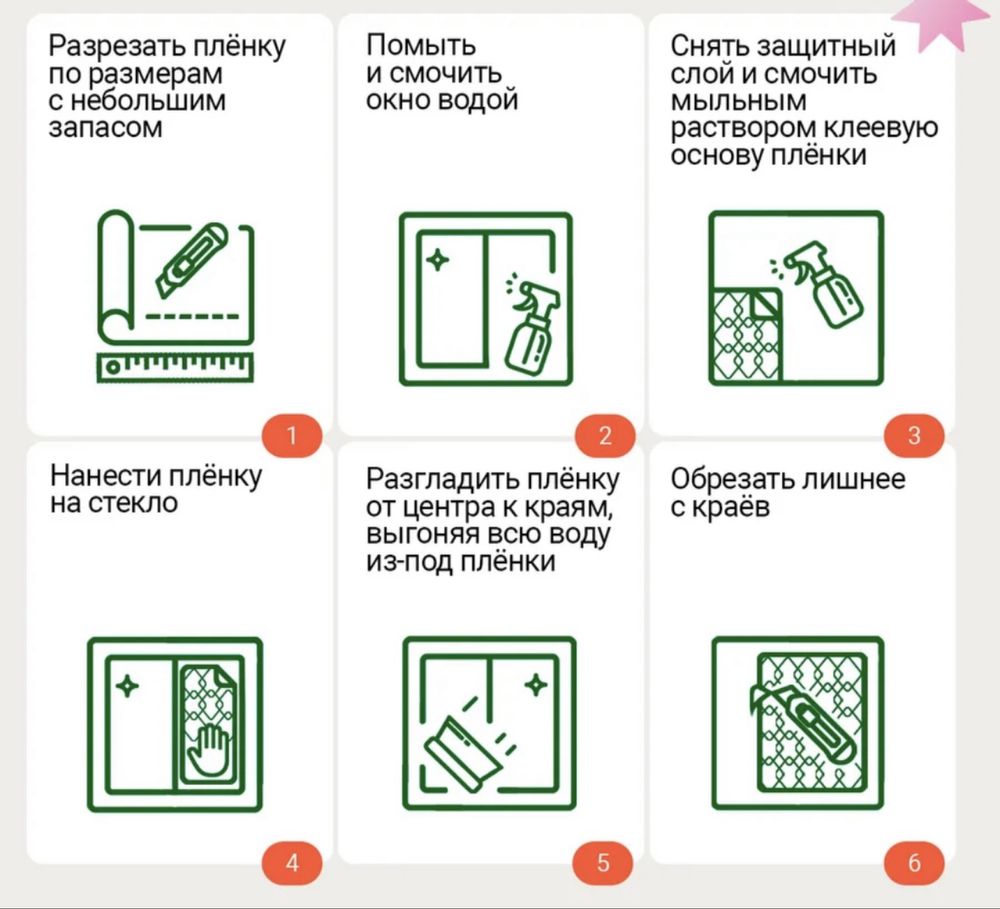 Разрезать плёнку по размерам с небольшим запасом

1

Помыть и смочить окно водой

2

Снять защитный слой и смочить мыльным раствором клеевую основу плёнки

3

Нанести плёнку на стекло

4

Разгладить плёнку от центра к краям, выгоняя всю воду из-под плёнки

5

Обрезать лишнее с краёв

6