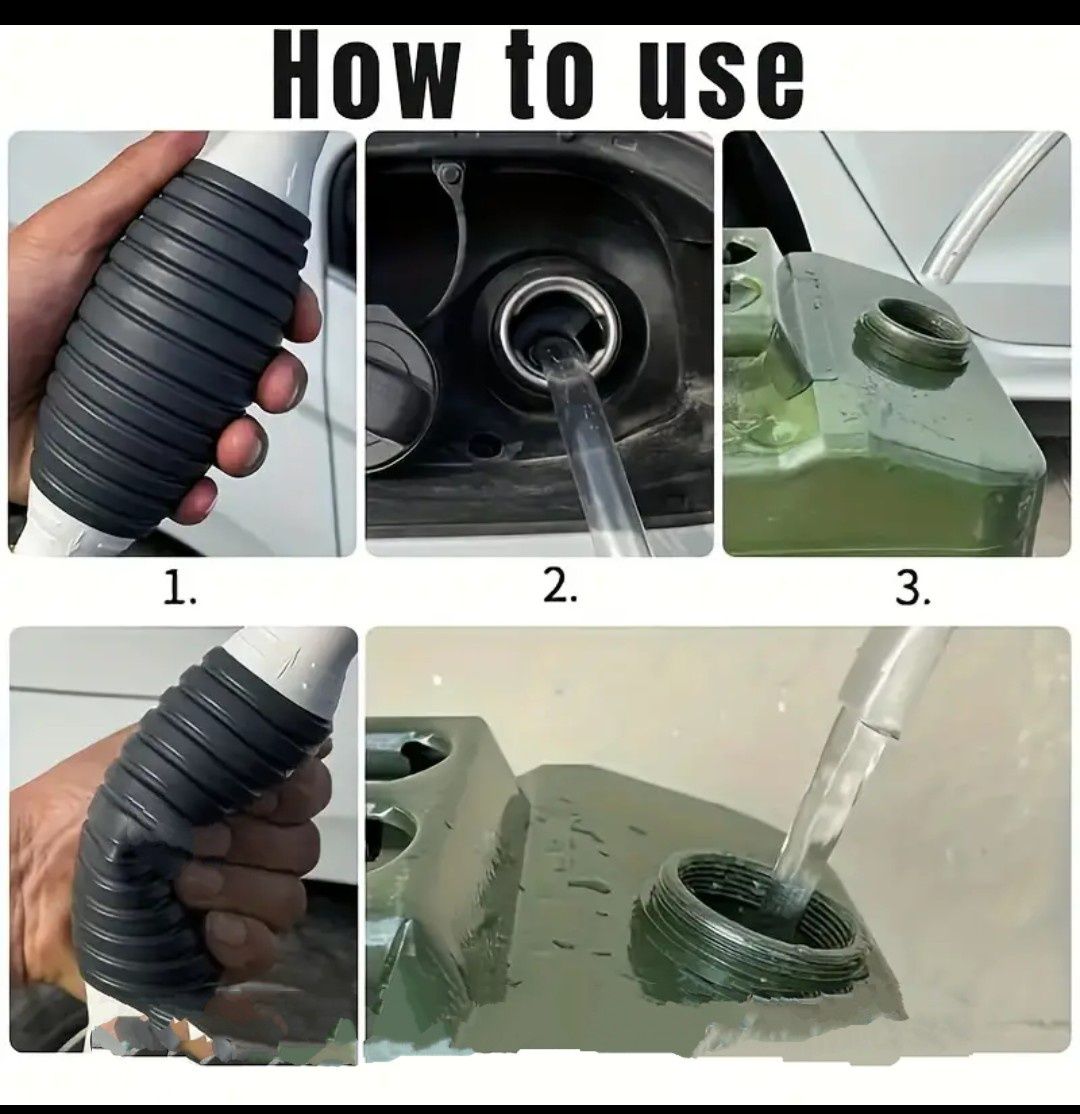 How to use

1.

2.

3.