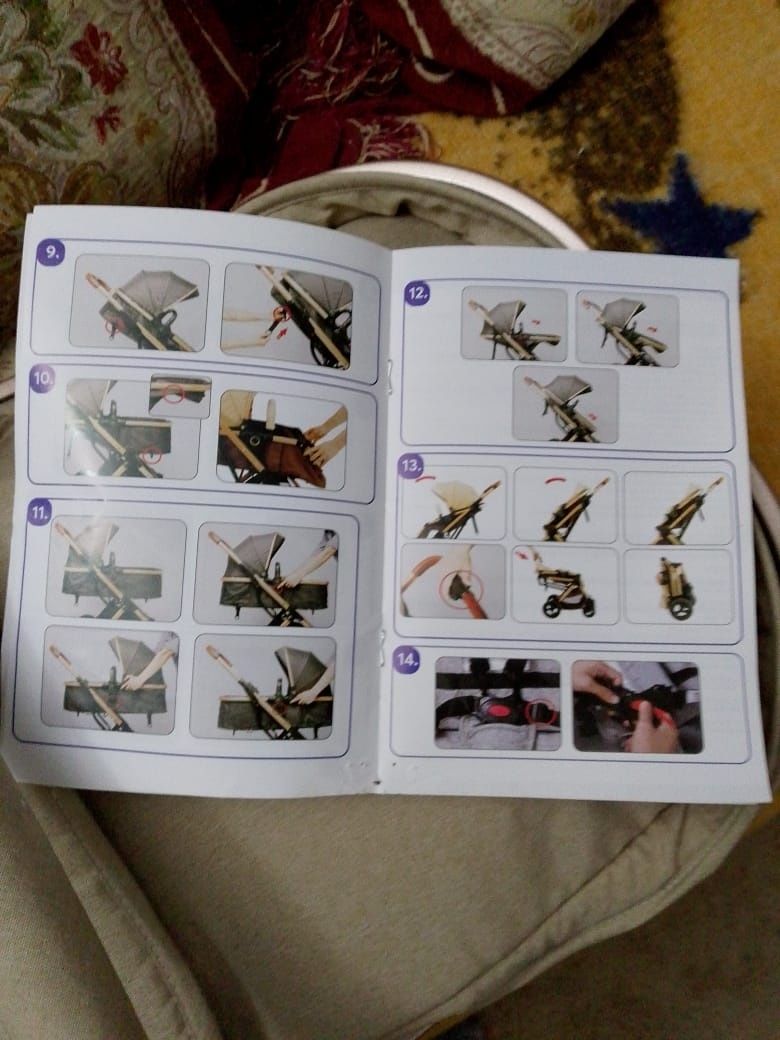 9.

10.

11.

12.

13.

14.