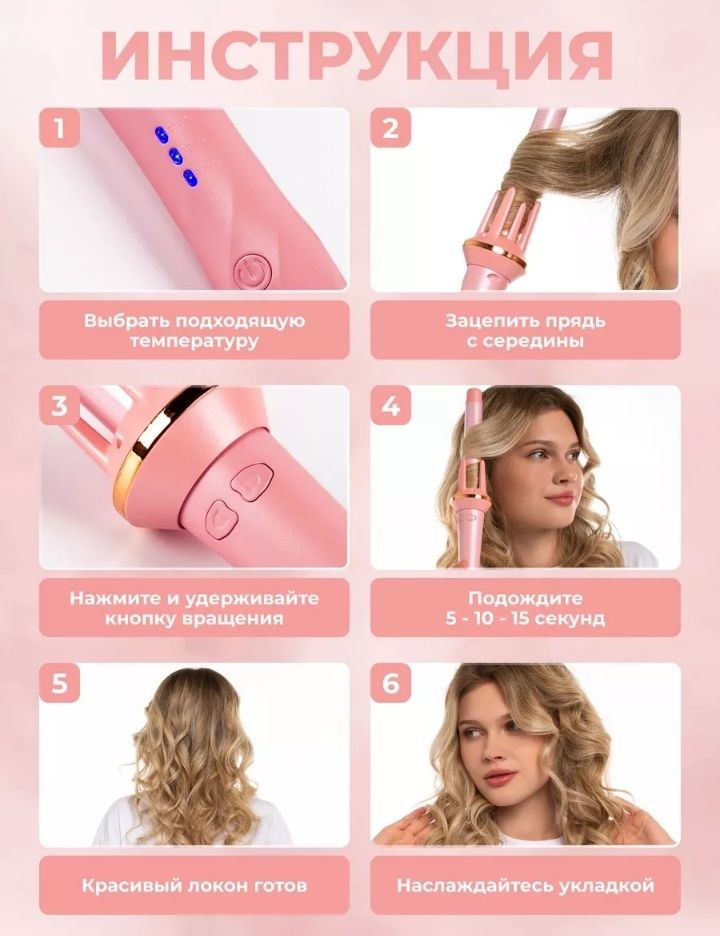 ИНСТРУКЦИЯ

1

Выбрать подходящую температуру

2

Зацепить прядь с середины

3

Нажмите и удерживайте кнопку вращения

4

Подождите 5 - 10 - 15 секунд

5

Красивый локон готов

6

Наслаждайтесь укладкой