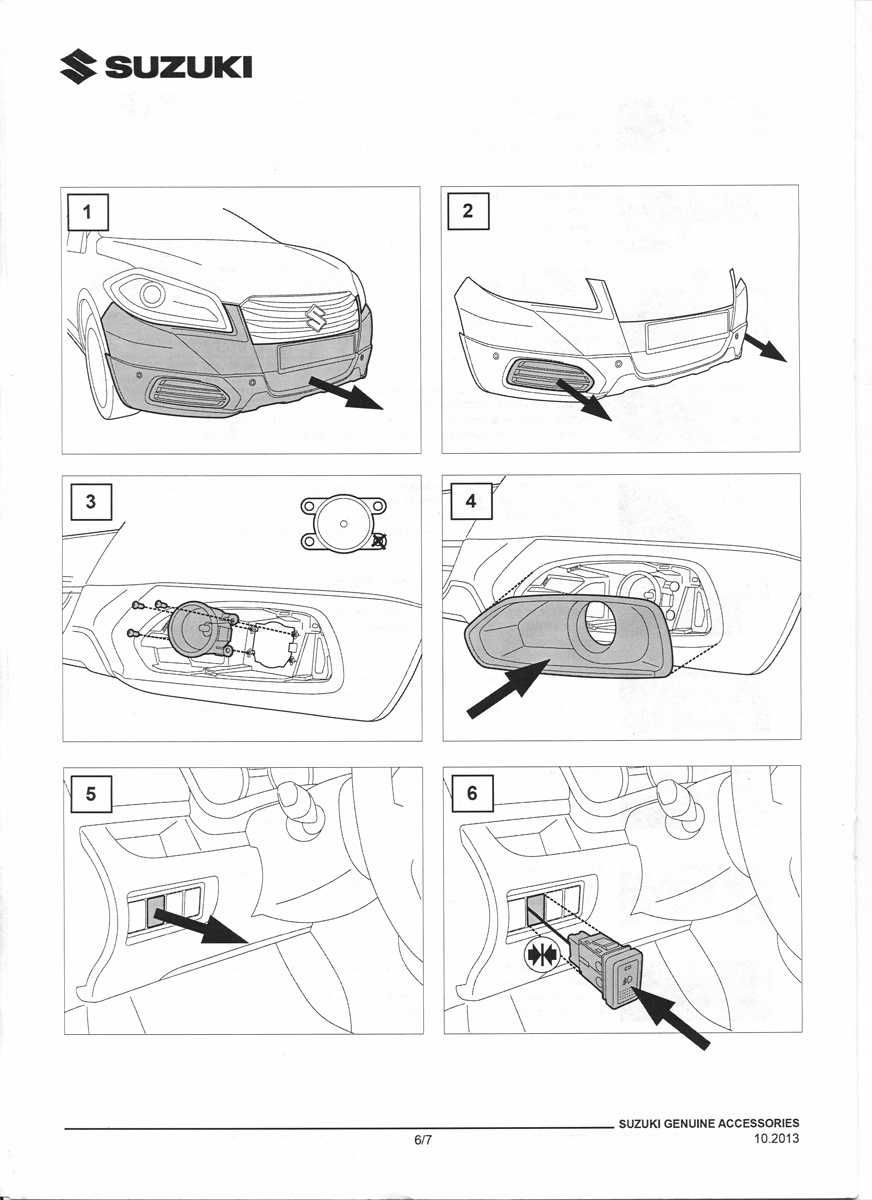 SUZUKI

1

2

3

4

5

6

SUZUKI GENUINE ACCESSORIES
6/7
10.2013