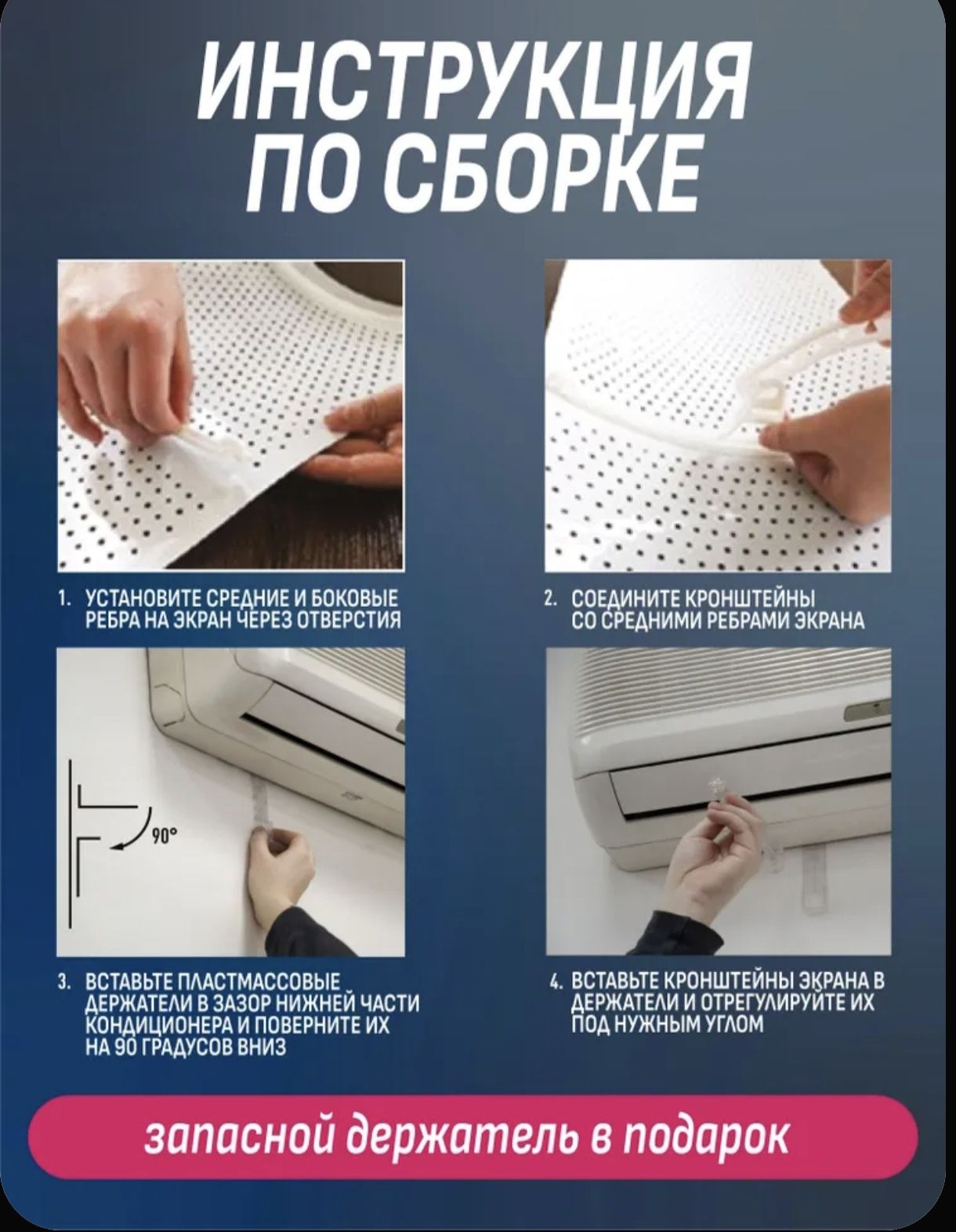 ИНСТРУКЦИЯ ПО СБОРКЕ

1. УСТАНОВИТЕ СРЕДНИЕ И БОКОВЫЕ РЕБРА НА ЭКРАН ЧЕРЕЗ ОТВЕРСТИЯ

2. СОЕДИНИТЕ КРОНШТЕЙНЫ СО СРЕДНИМИ РЕБРАМИ ЭКРАНА

90°

3. ВСТАВЬТЕ ПЛАСТМАССОВЫЕ ДЕРЖАТЕЛИ В ЗАЗОР НИЖНЕЙ ЧАСТИ КОНДИЦИОНЕРА И ПОВЕРНИТЕ ИХ НА 90 ГРАДУСОВ ВНИЗ

4. ВСТАВЬТЕ КРОНШТЕЙНЫ ЭКРАНА В ДЕРЖАТЕЛИ И ОТРЕГУЛИРУЙТЕ ИХ ПОД НУЖНЫМ УГЛОМ

запасной держатель в подарок