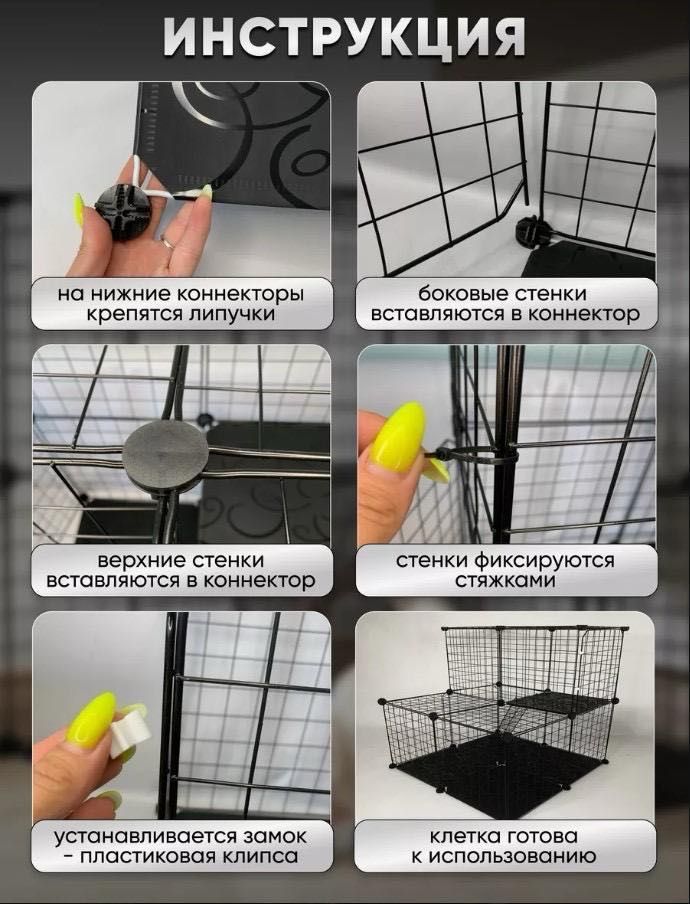 ИНСТРУКЦИЯ

на нижние коннекторы крепятся липучки

боковые стенки вставляются в коннектор

верхние стенки вставляются в коннектор

стенки фиксируются стяжками

устанавливается замок - пластиковая клипса

клетка готова к использованию