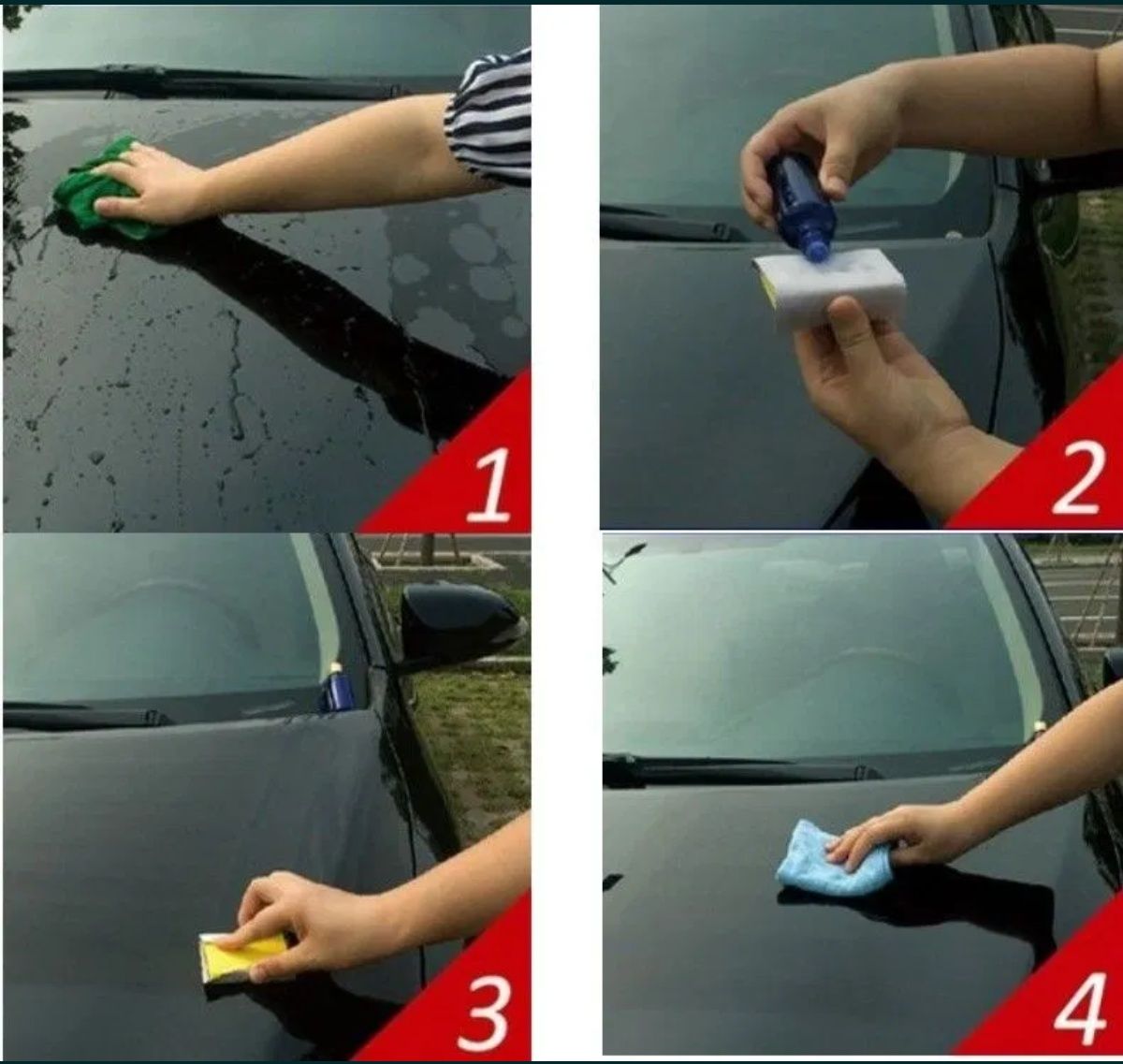 1
2
3
4