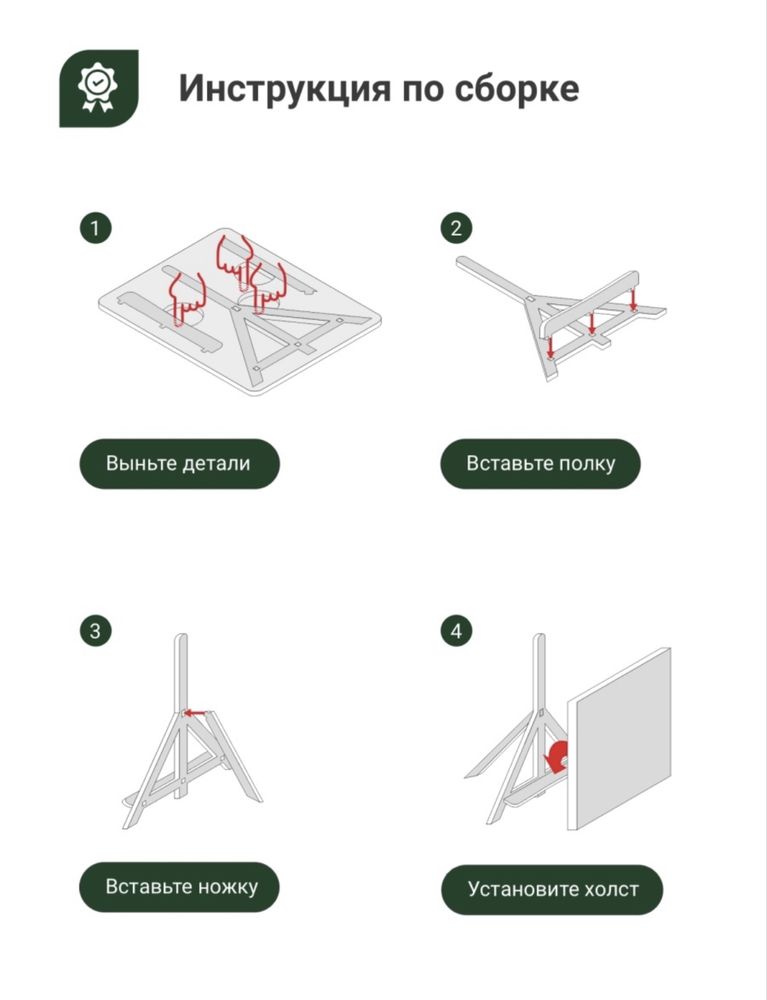 Инструкция по сборке

1

Выньте детали

2

Вставьте полку

3

Вставьте ножку

4

Установите холст