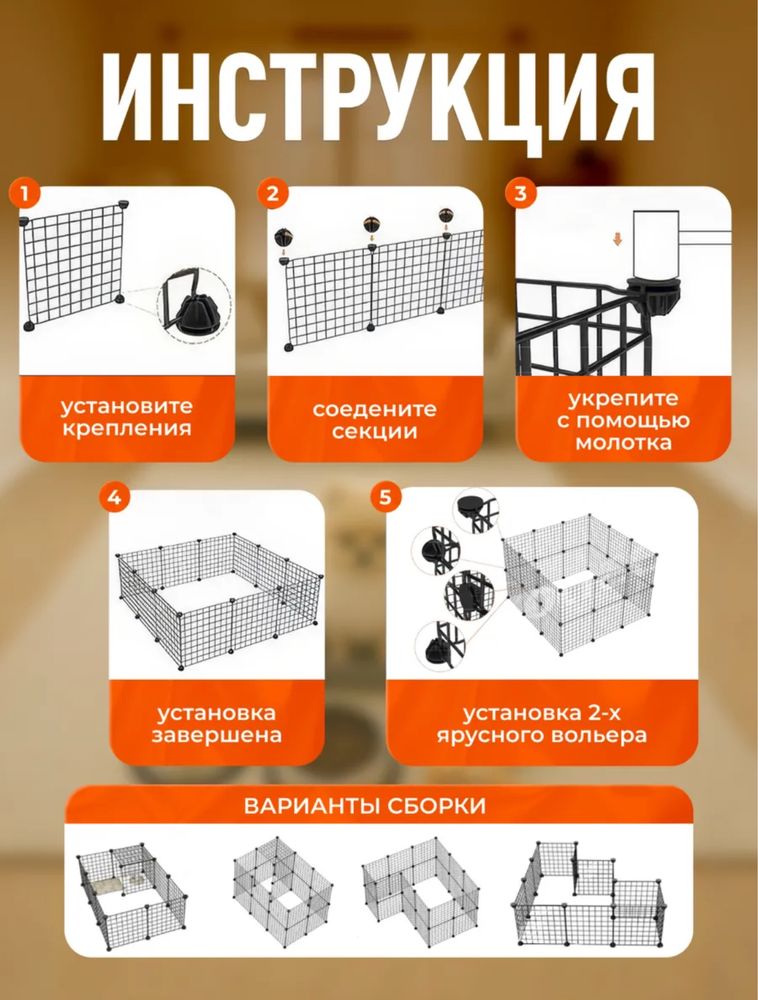 ИНСТРУКЦИЯ

1
установите крепления

2
соедените секции

3
укрепите с помощью молотка

4
установка завершена

5
установка 2-х ярусного вольера

ВАРИАНТЫ СБОРКИ