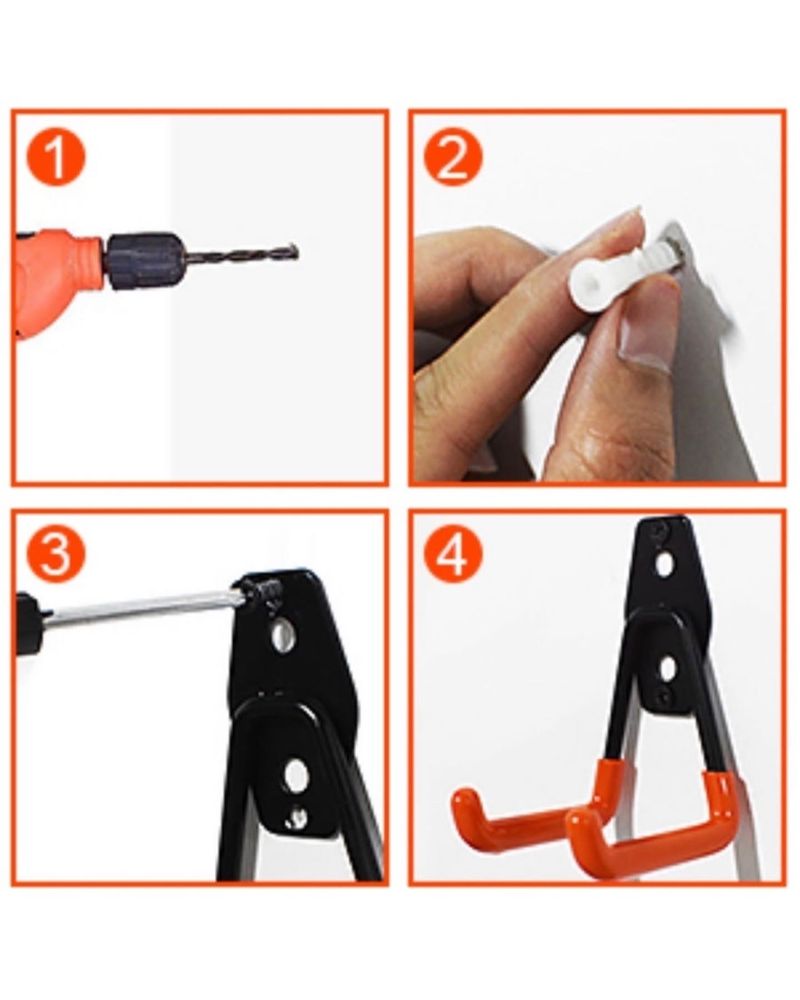 1

2

3

4