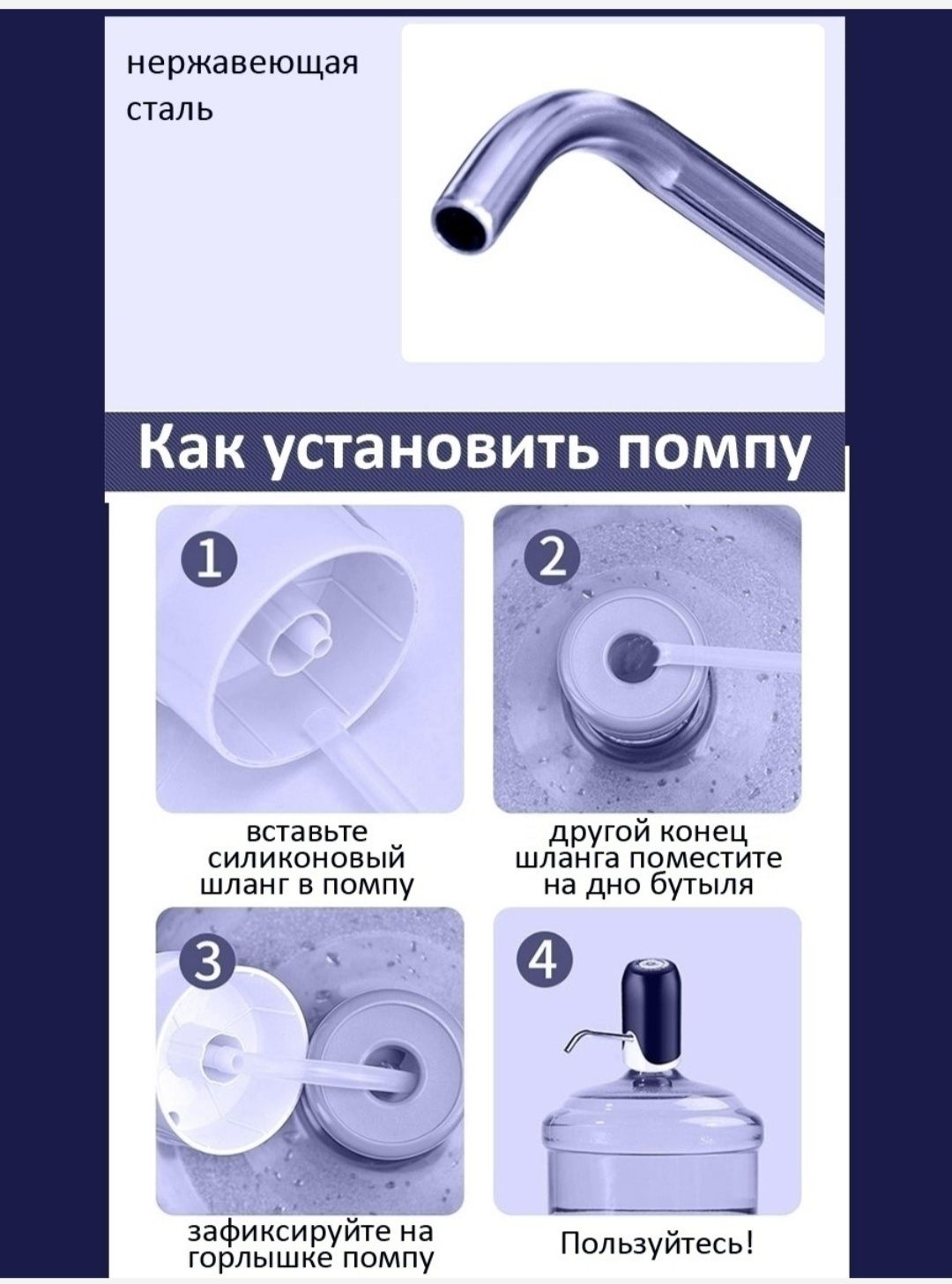 нержавеющая сталь

Как установить помпу

1

вставьте силиконовый шланг в помпу

2

другой конец шланга поместите на дно бутыля

3

зафиксируйте на горлышке помпу

4

Пользуйтесь!