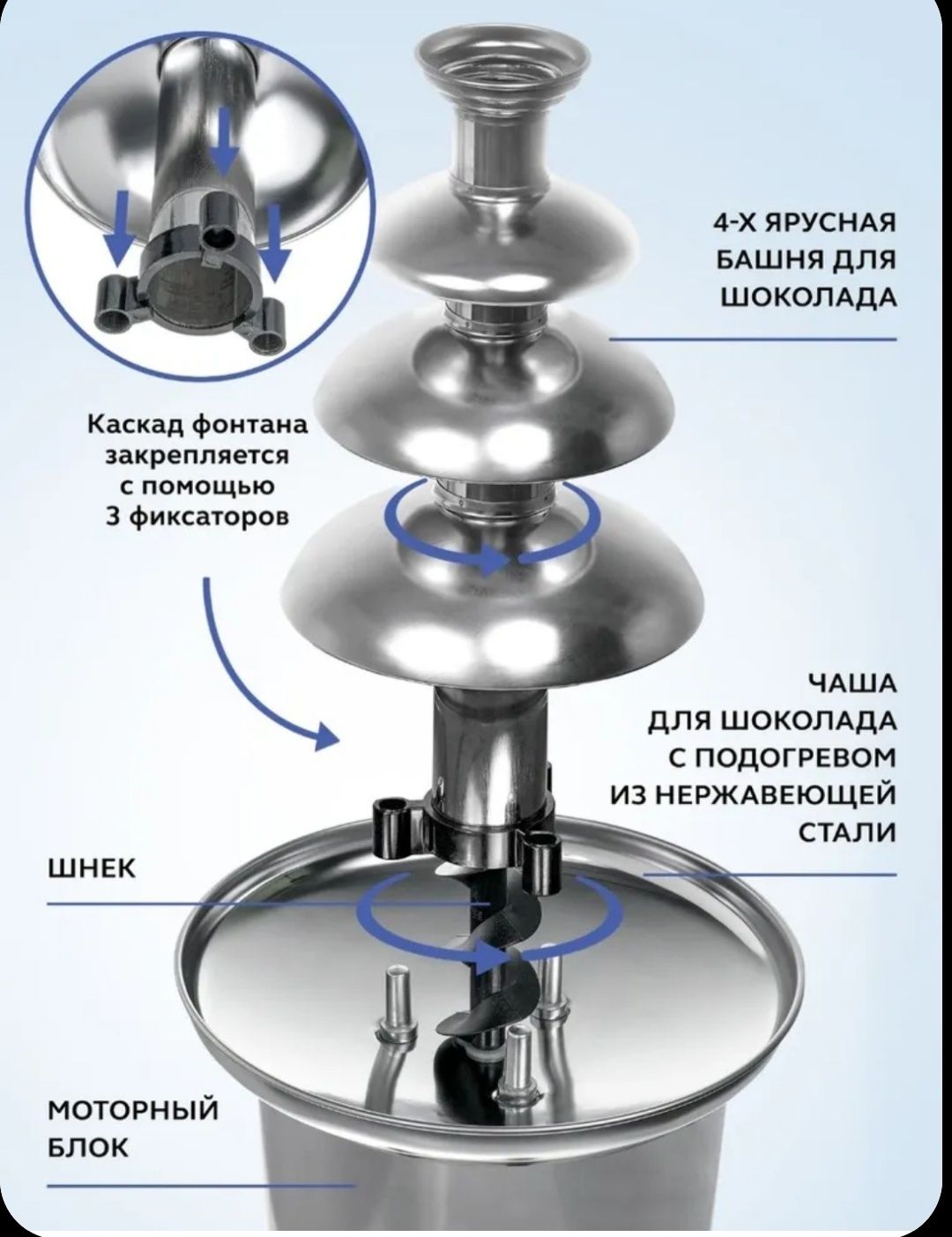 4-Х ЯРУСНАЯ БАШНЯ ДЛЯ ШОКОЛАДА

Каскад фонтана закрепляется с помощью 3 фиксаторов

ЧАША ДЛЯ ШОКОЛАДА С ПОДОГРЕВОМ ИЗ НЕРЖАВЕЮЩЕЙ СТАЛИ

ШНЕК

МОТОРНЫЙ БЛОК