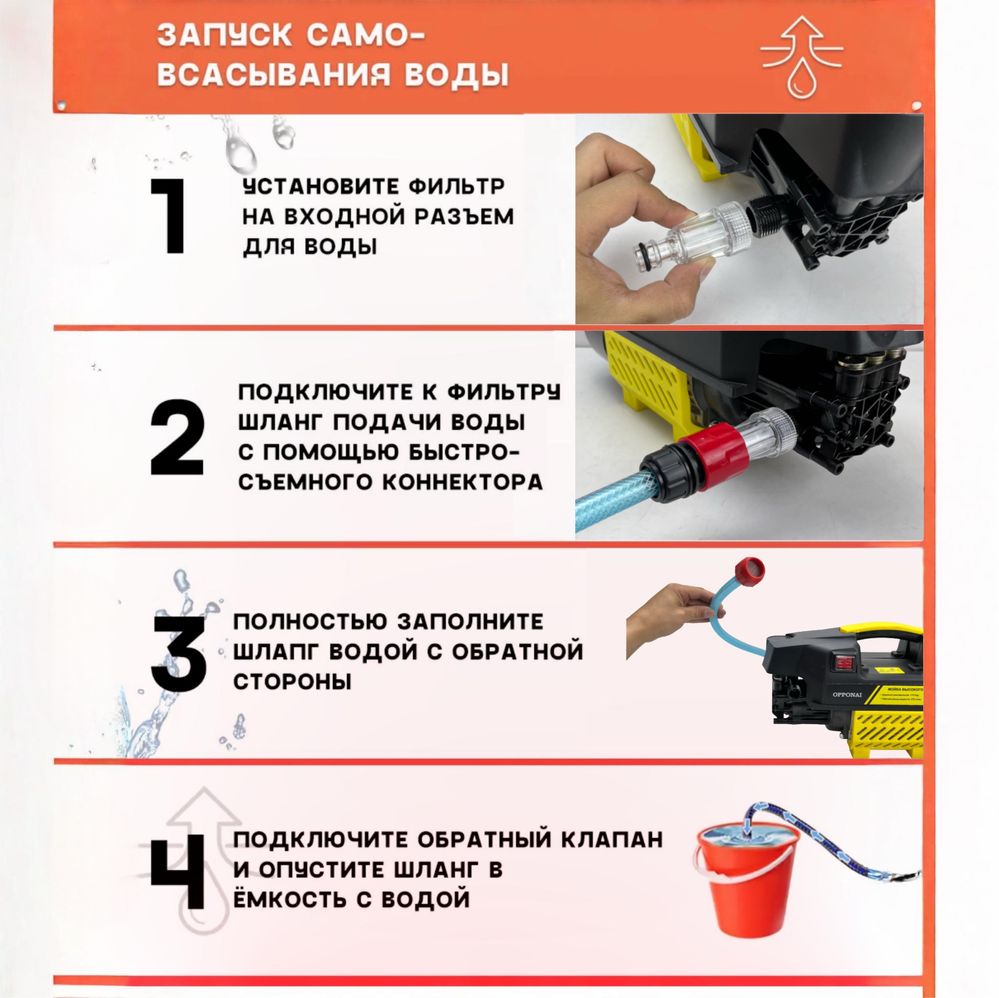 ЗАПУСК САМО-ВСАСЫВАНИЯ ВОДЫ

1

УСТАНОВИТЕ ФИЛЬТР НА ВХОДНОЙ РАЗЪЕМ ДЛЯ ВОДЫ

2

ПОДКЛЮЧИТЕ К ФИЛЬТРУ ШЛАНГ ПОДАЧИ ВОДЫ С ПОМОЩЬЮ БЫСТРО-СЪЕМНОГО КОННЕКТОРА

3

ПОЛНОСТЬЮ ЗАПОЛНИТЕ ШЛАПГ ВОДОЙ С ОБРАТНОЙ СТОРОНЫ

OPPONAI

4

ПОДКЛЮЧИТЕ ОБРАТНЫЙ КЛАПАН И ОПУСТИТЕ ШЛАНГ В ЁМКОСТЬ С ВОДОЙ