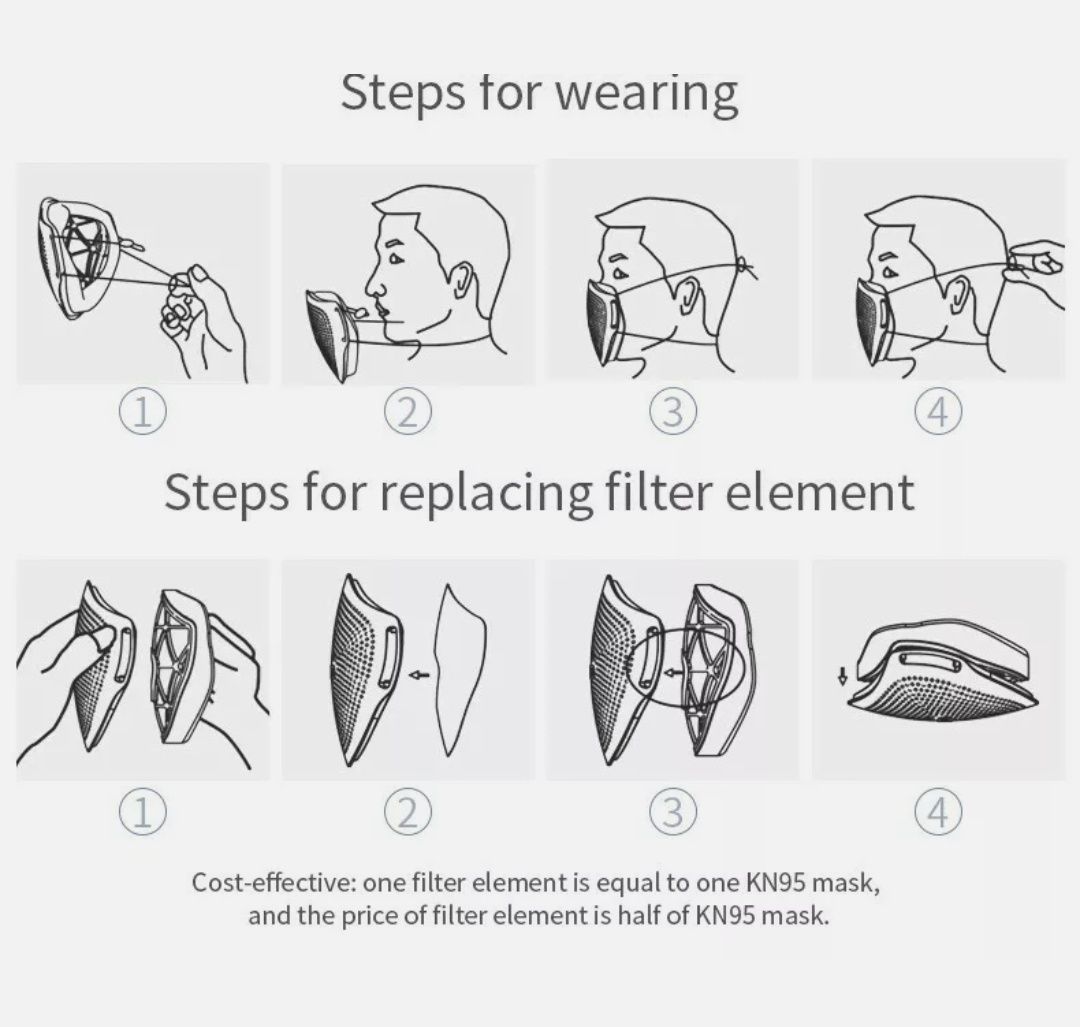 Steps for wearing

①
②
③
④

Steps for replacing filter element

①
②
③
④

Cost-effective: one filter element is equal to one KN95 mask, and the price of filter element is half of KN95 mask.