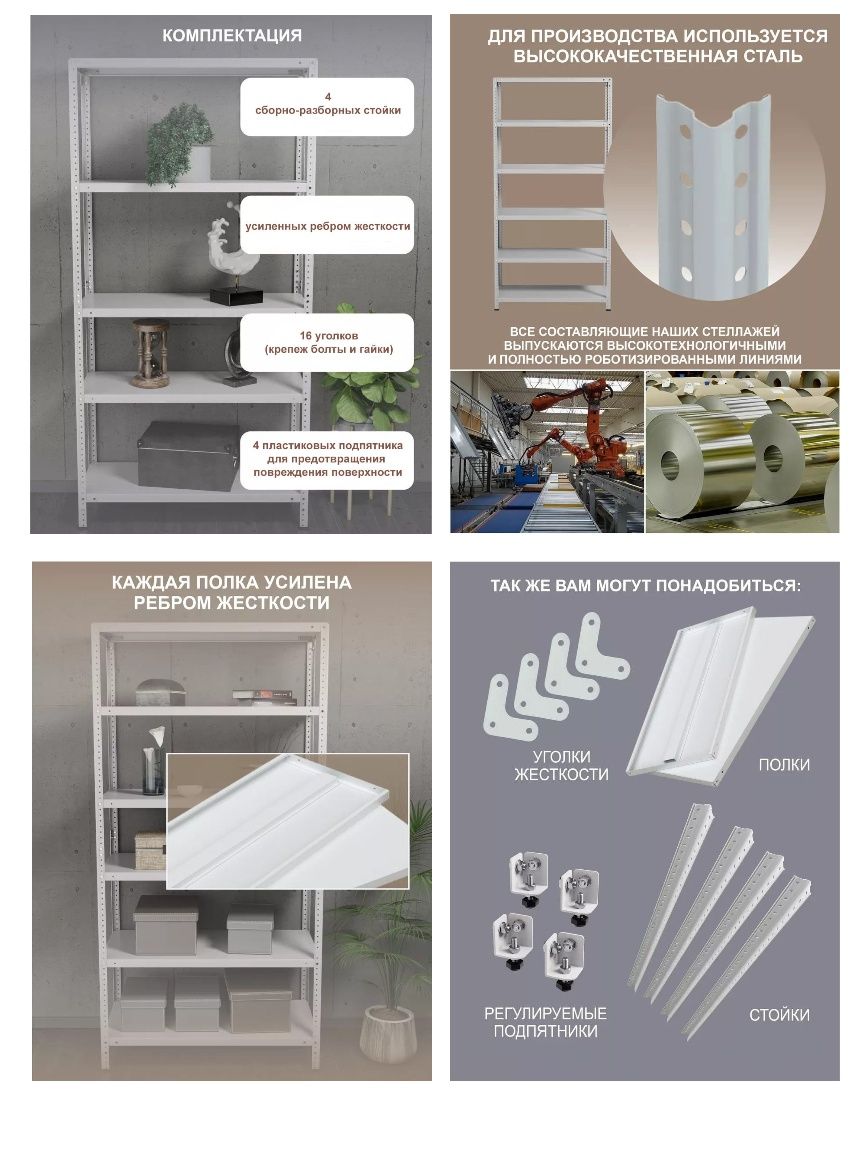 КОМПЛЕКТАЦИЯ

4 сборно-разборных стойки

усиленных ребром жесткости

16 уголков (крепеж болты и гайки)

4 пластиковых подпятника для предотвращения повреждения поверхности

ДЛЯ ПРОИЗВОДСТВА ИСПОЛЬЗУЕТСЯ ВЫСОКОКАЧЕСТВЕННАЯ СТАЛЬ

ВСЕ СОСТАВЛЯЮЩИЕ НАШИХ СТЕЛЛАЖЕЙ ВЫПУСКАЮТСЯ ВЫСОКОТЕХНОЛОГИЧНЫМИ И ПОЛНОСТЬЮ РОБОТИЗИРОВАННЫМИ ЛИНИЯМИ

КАЖДАЯ ПОЛКА УСИЛЕНА РЕБРОМ ЖЕСТКОСТИ

ТАК ЖЕ ВАМ МОГУТ ПОНАДОБИТЬСЯ:

УГОЛКИ ЖЕСТКОСТИ

ПОЛКИ

РЕГУЛИРУЕМЫЕ ПОДПЯТНИКИ

СТОЙКИ