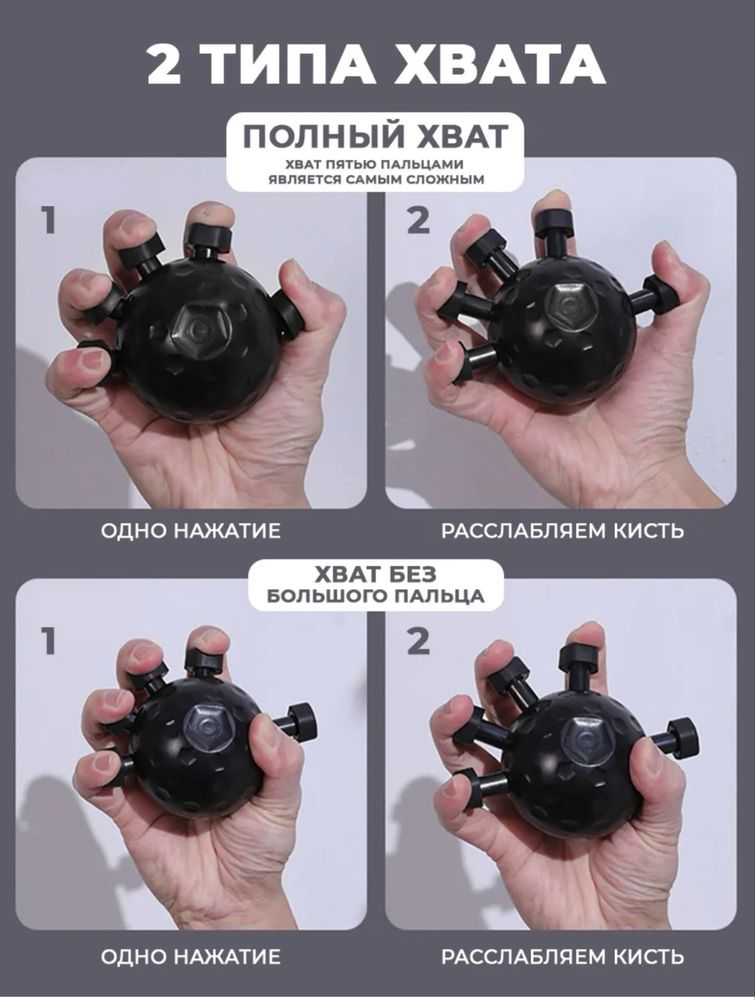 2 ТИПА ХВАТА

ПОЛНЫЙ ХВАТ

ХВАТ ПЯТЬЮ ПАЛЬЦАМИ ЯВЛЯЕТСЯ САМЫМ СЛОЖНЫМ

1

2

ОДНО НАЖАТИЕ

РАССЛАБЛЯЕМ КИСТЬ

ХВАТ БЕЗ БОЛЬШОГО ПАЛЬЦА

1

2

ОДНО НАЖАТИЕ

РАССЛАБЛЯЕМ КИСТЬ