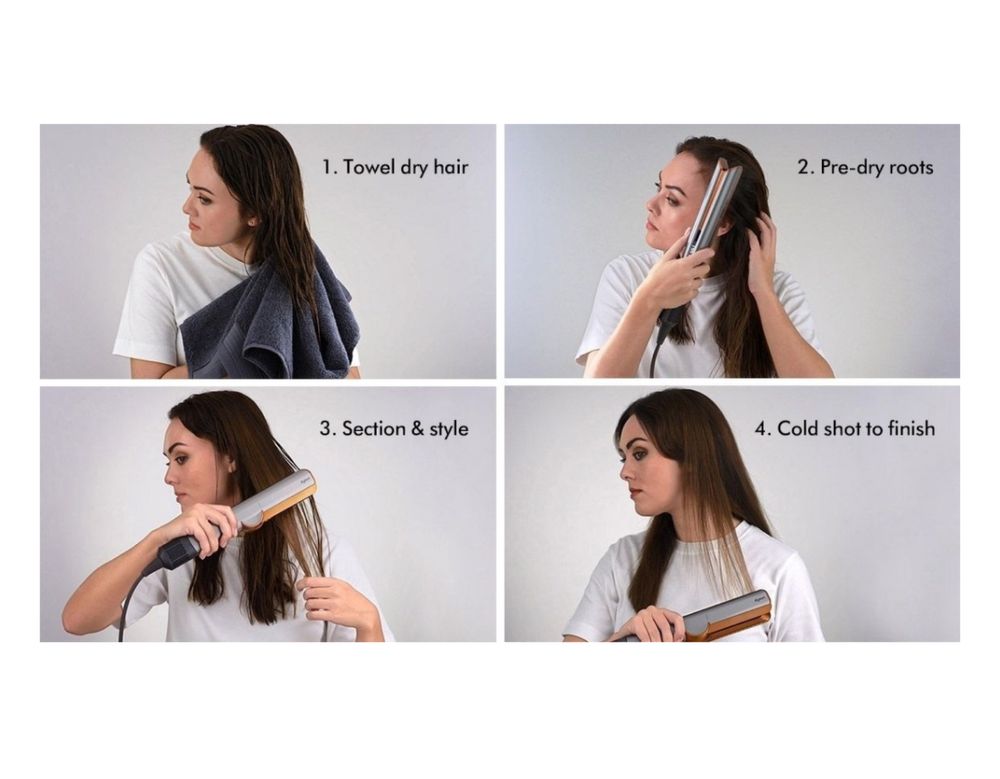 1. Towel dry hair

2. Pre-dry roots

3. Section & style

4. Cold shot to finish