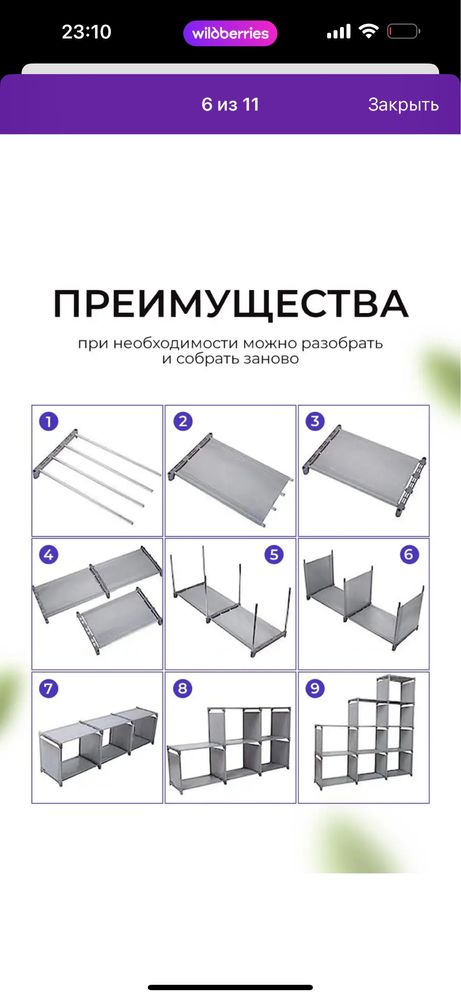 23:10
wildberries

6 из 11
Закрыть

ПРЕИМУЩЕСТВА
при необходимости можно разобрать и собрать заново

1
2
3
4
5
6
7
8
9