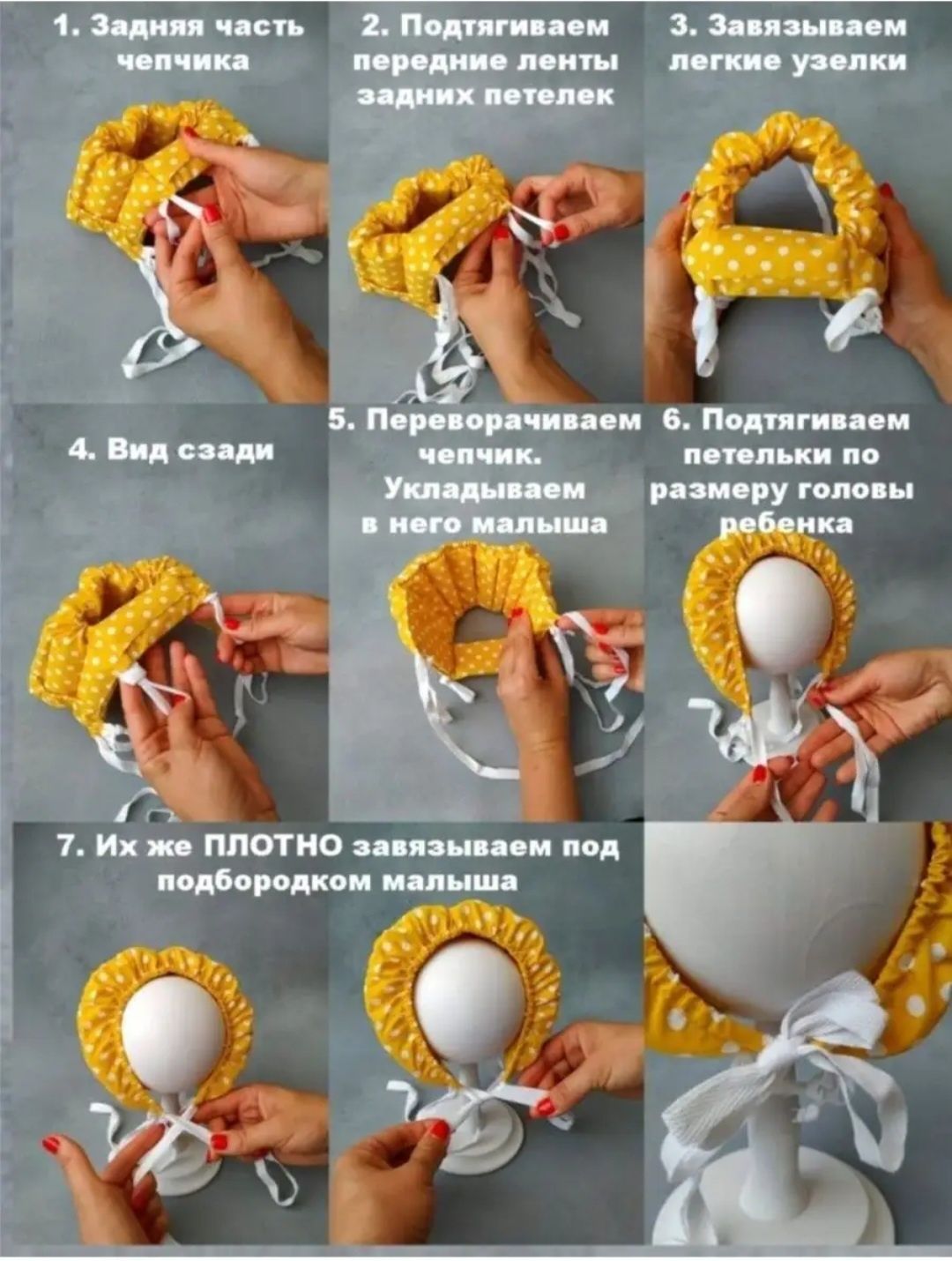 1. Задняя часть чепчика

2. Подтягиваем передние ленты задних петелек

3. Завязываем легкие узелки

4. Вид сзади

5. Переворачиваем чепчик. Укладываем в него малыша

6. Подтягиваем петельки по размеру головы ребенка

7. Их же ПЛОТНО завязываем под подбородком малыша