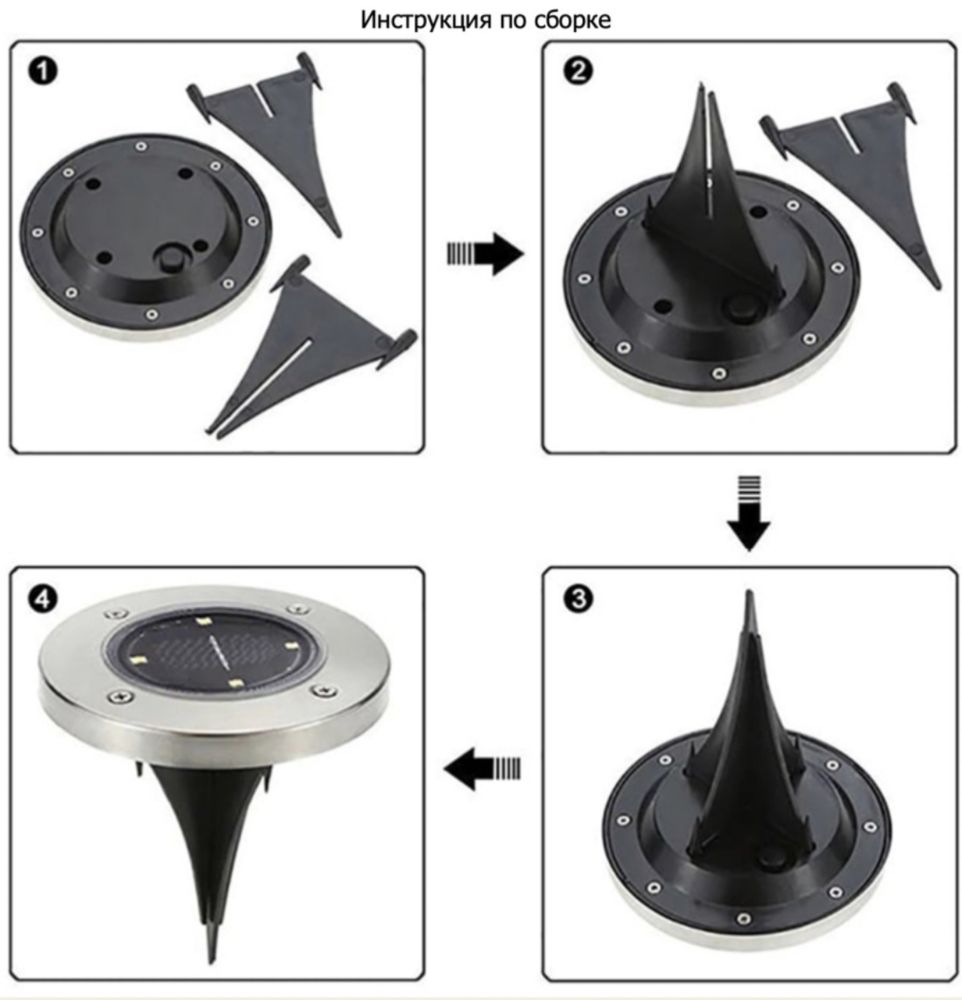 Инструкция по сборке

1

2

3

4