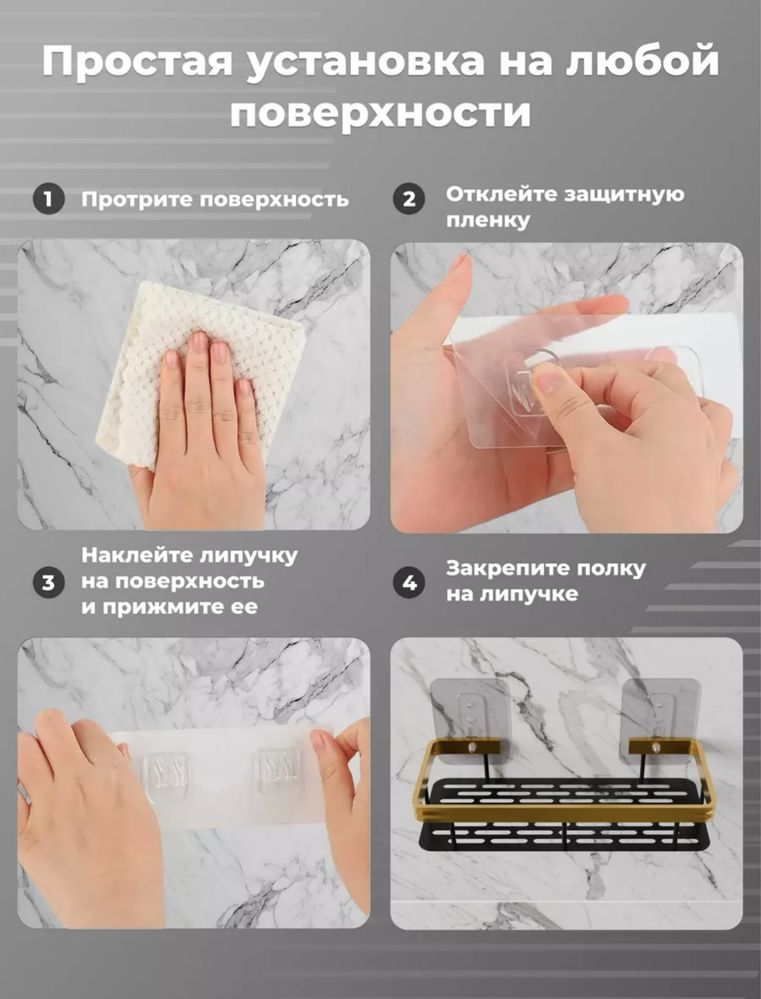 Простая установка на любой поверхности

1 Протрите поверхность

2 Отклейте защитную пленку

3 Наклейте липучку на поверхность и прижмите ее

4 Закрепите полку на липучке