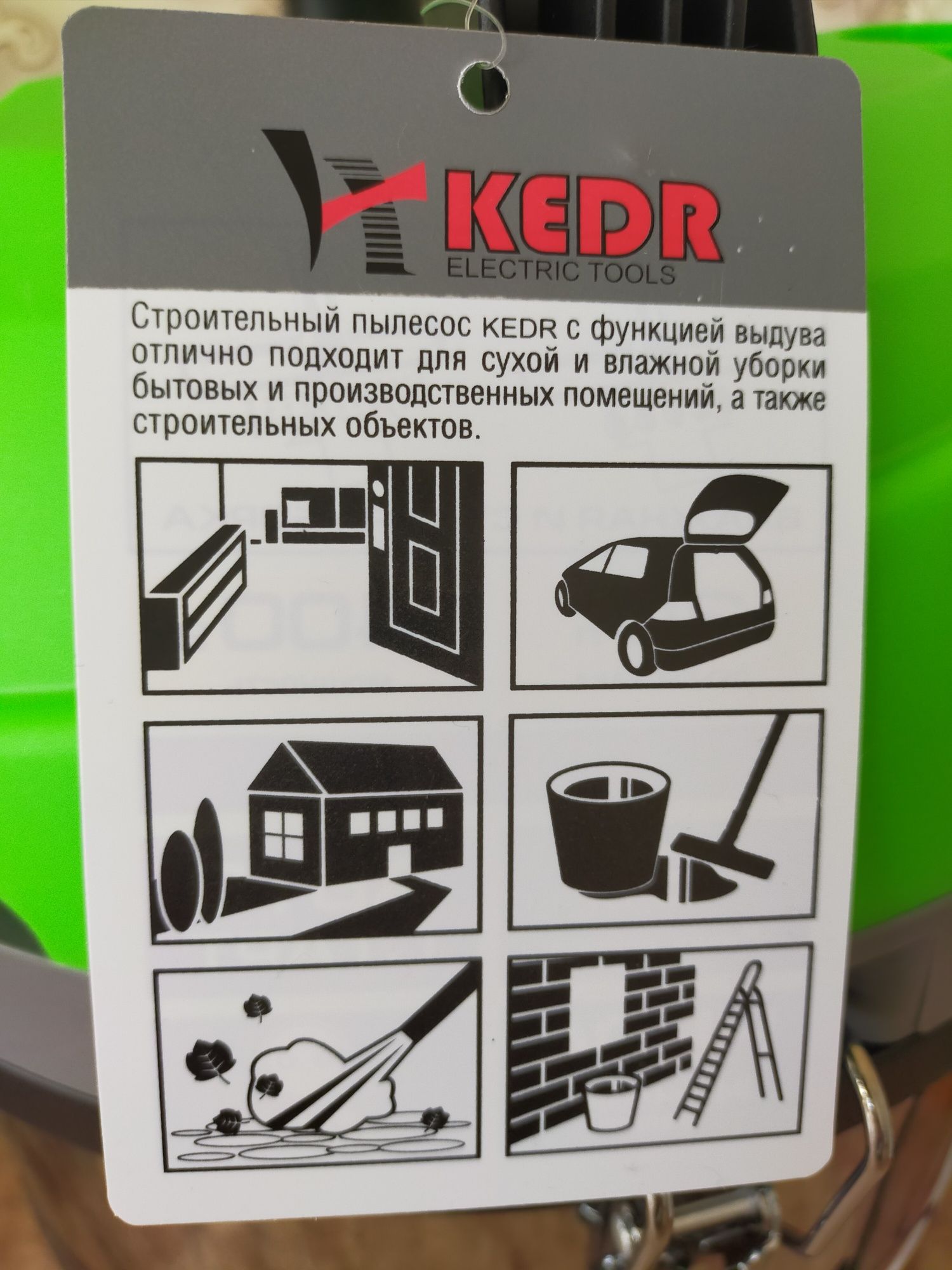 KEDR
ELECTRIC TOOLS

Строительный пылесос KEDR с функцией выдува отлично подходит для сухой и влажной уборки бытовых и производственных помещений, а также строительных объектов.