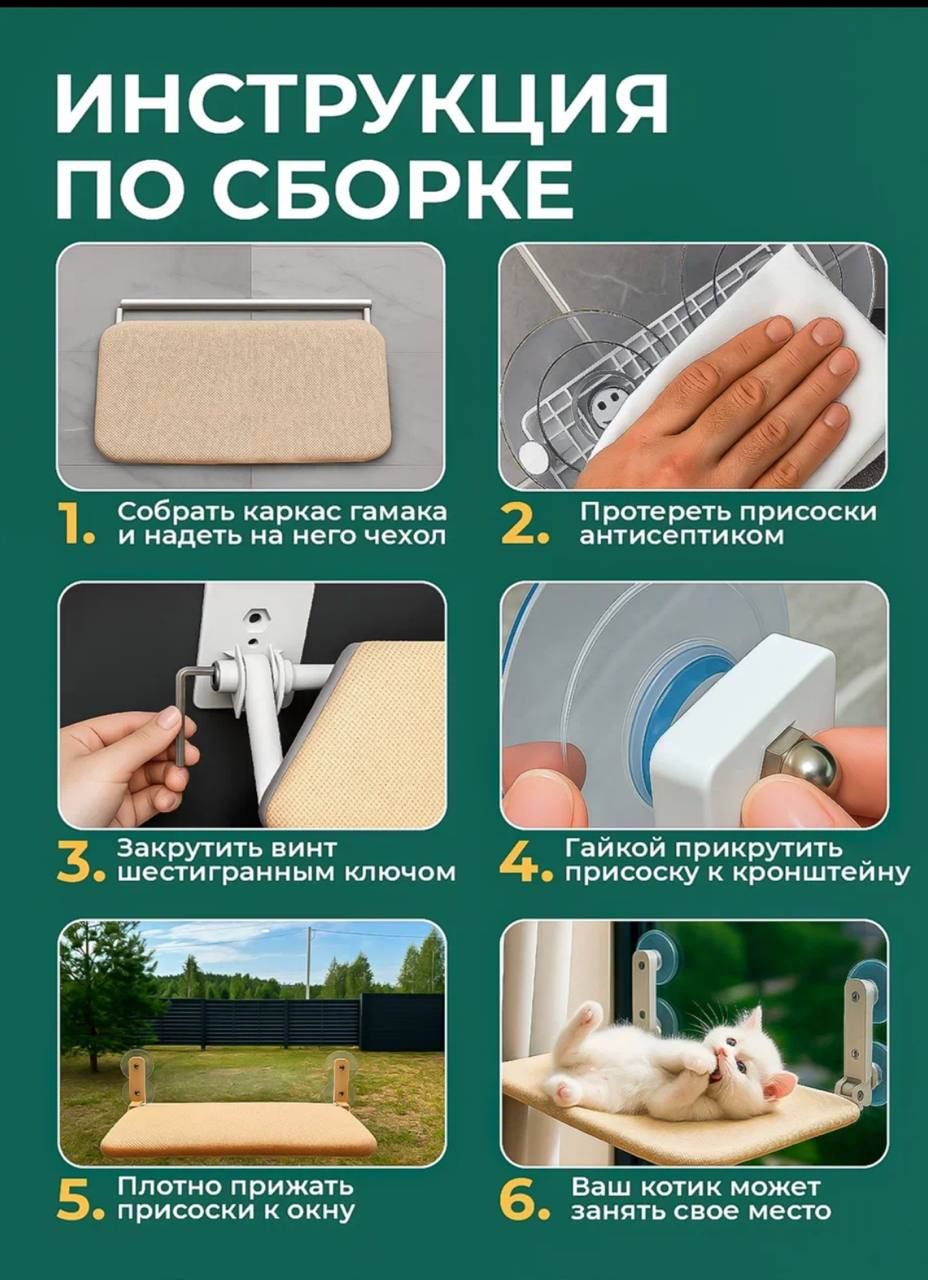 ИНСТРУКЦИЯ ПО СБОРКЕ

1. Собрать каркас гамака и надеть на него чехол

2. Протереть присоски антисептиком

3. Закрутить винт шестигранным ключом

4. Гайкой прикрутить присоску к кронштейну

5. Плотно прижать присоски к окну

6. Ваш котик может занять свое место