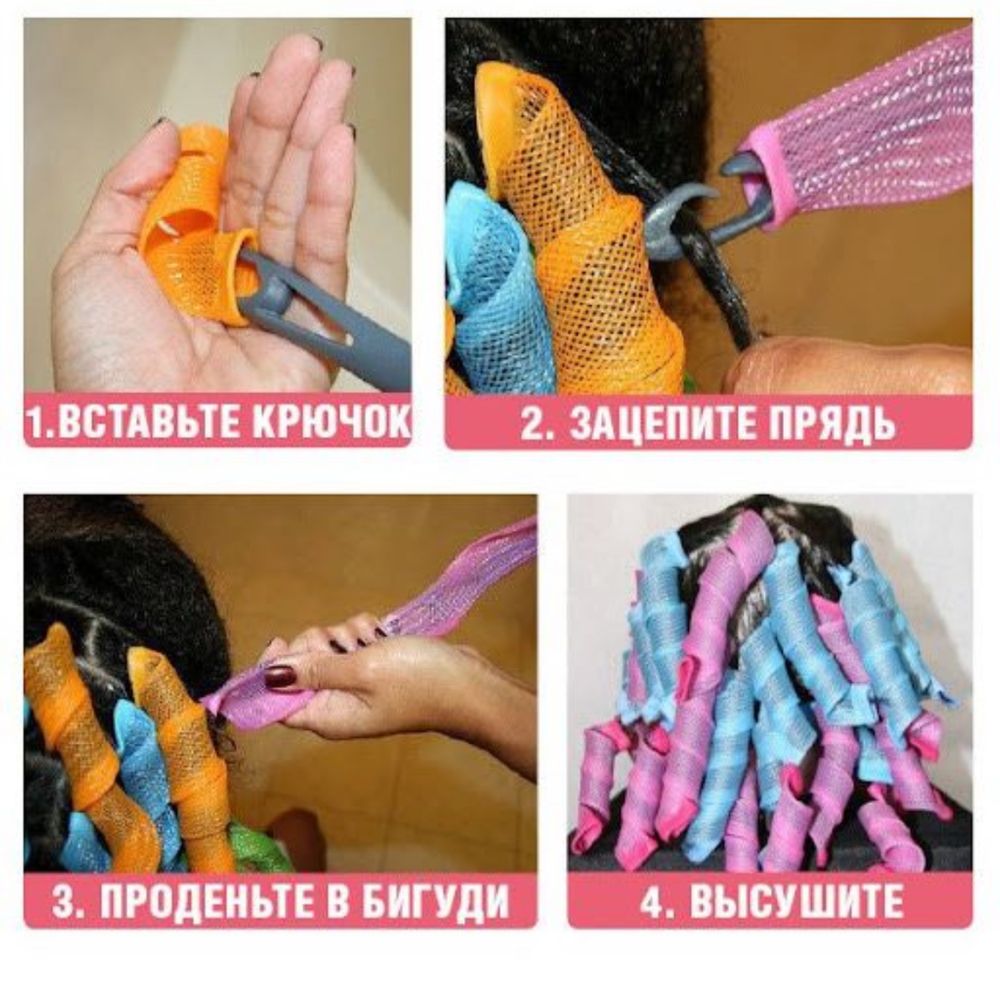 1.ВСТАВЬТЕ КРЮЧОК

2. ЗАЦЕПИТЕ ПРЯДЬ

3. ПРОДЕНЬТЕ В БИГУДИ

4. ВЫСУШИТЕ