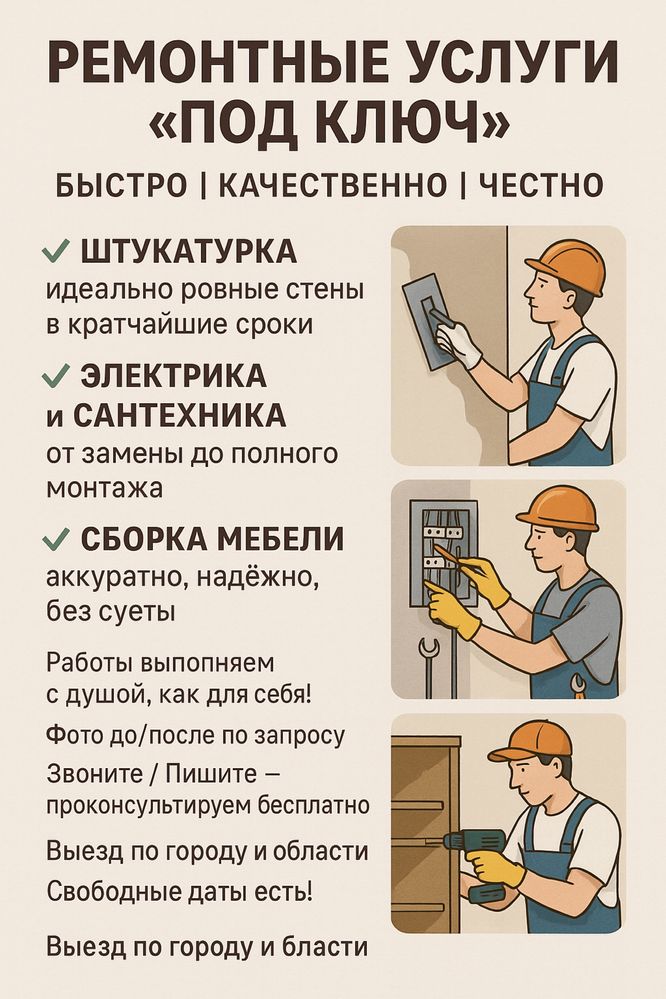 РЕМОНТНЫЕ УСЛУГИ «ПОД КЛЮЧ»

БЫСТРО | КАЧЕСТВЕННО | ЧЕСТНО

✓ ШТУКАТУРКА
идеально ровные стены в кратчайшие сроки

✓ ЭЛЕКТРИКА и САНТЕХНИКА
от замены до полного монтажа

✓ СБОРКА МЕБЕЛИ
аккуратно, надёжно, без суеты

Работы выпопняем с душой, как для себя!

Фото до/после по запросу

Звоните / Пишите — проконсультируем бесплатно

Выезд по городу и области

Свободные даты есть!

Выезд по городу и бласти