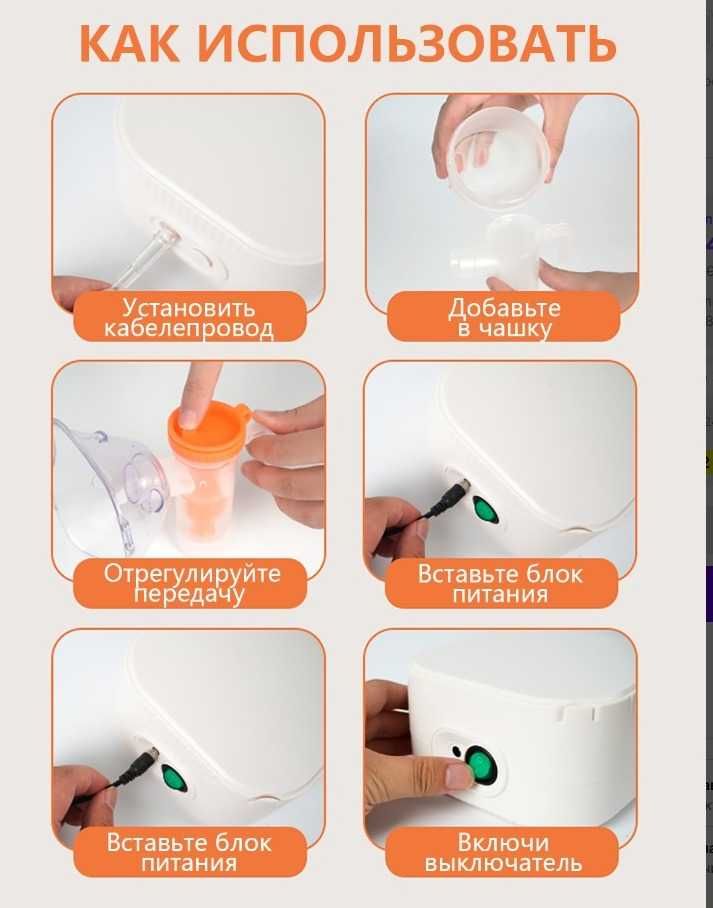 КАК ИСПОЛЬЗОВАТЬ

Установить кабелепровод

Добавьте в чашку

Отрегулируйте передачу

Вставьте блок питания

Вставьте блок питания

Включи выключатель