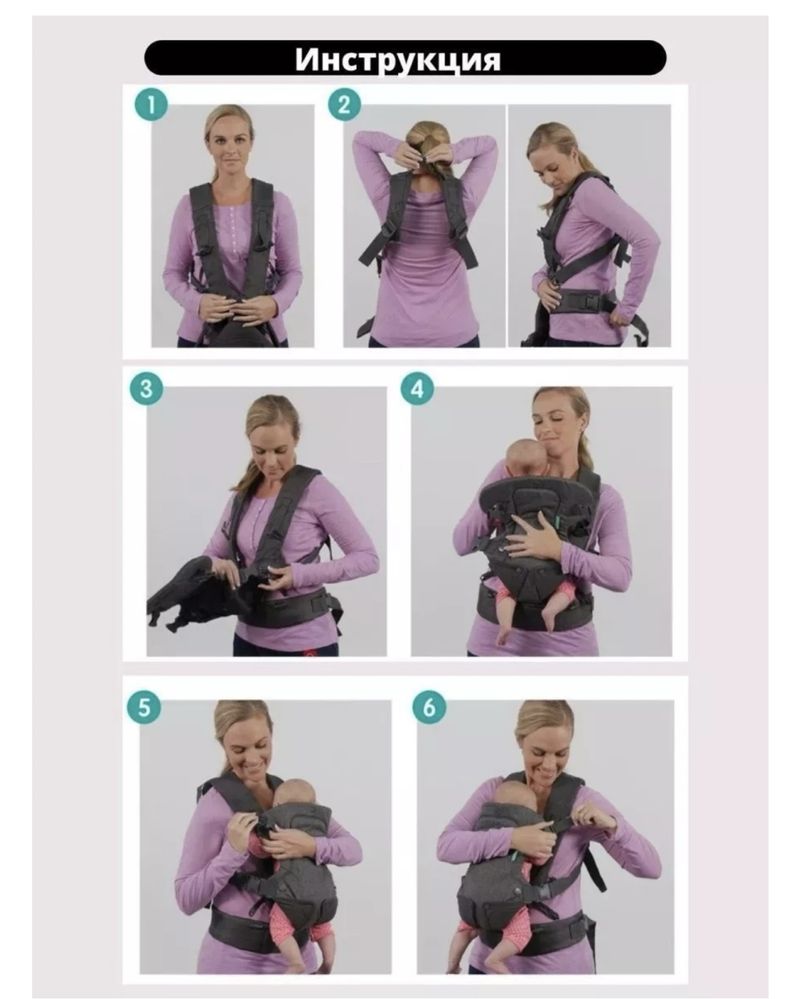 Инструкция

1

2

3

4

5

6