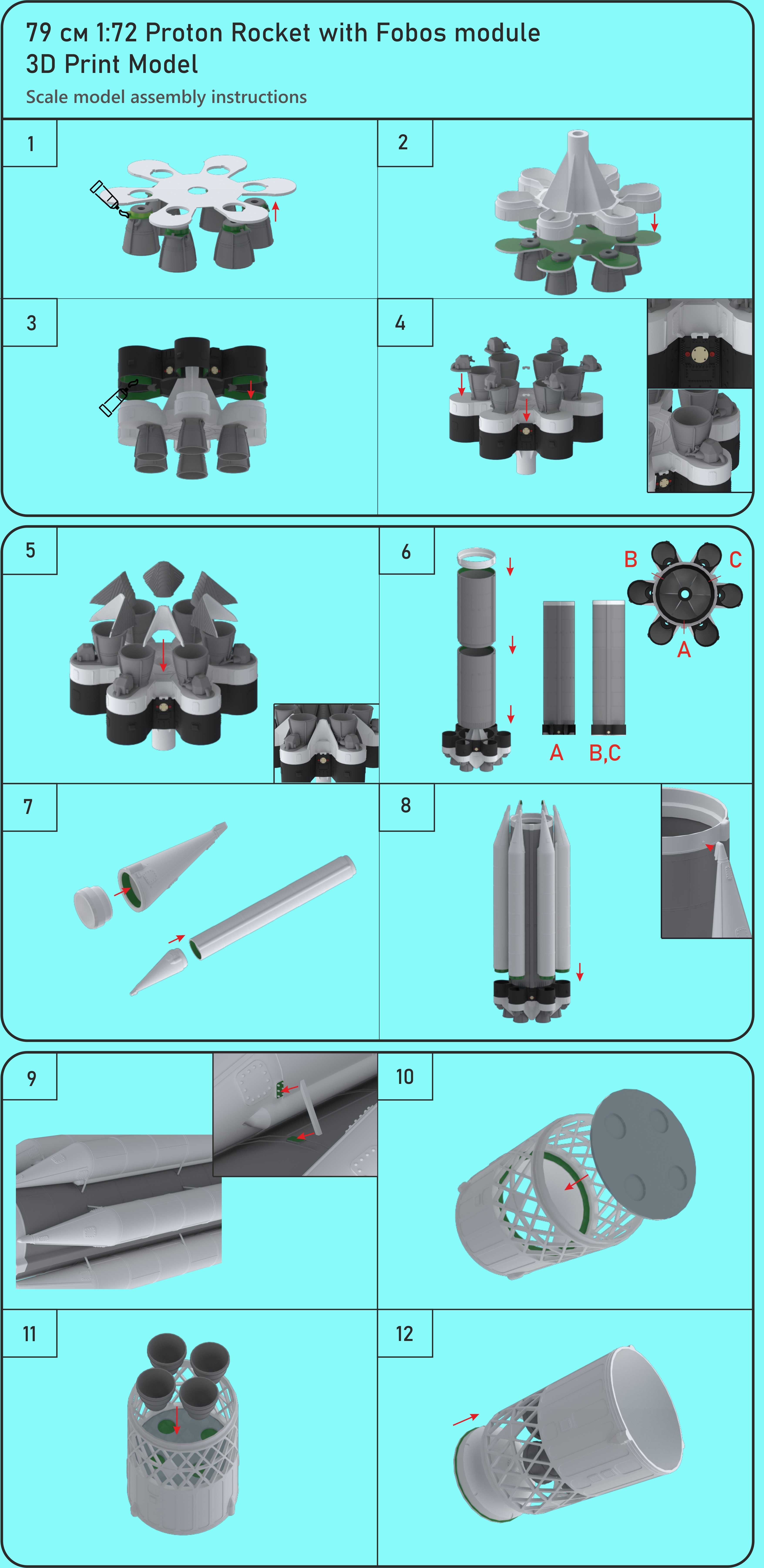 79 см 1:72 Proton Rocket with Fobos module
3D Print Model

Scale model assembly instructions

1

2

3

4

5

6

B

C

A

A

B,C

7

8

9

10

11

12