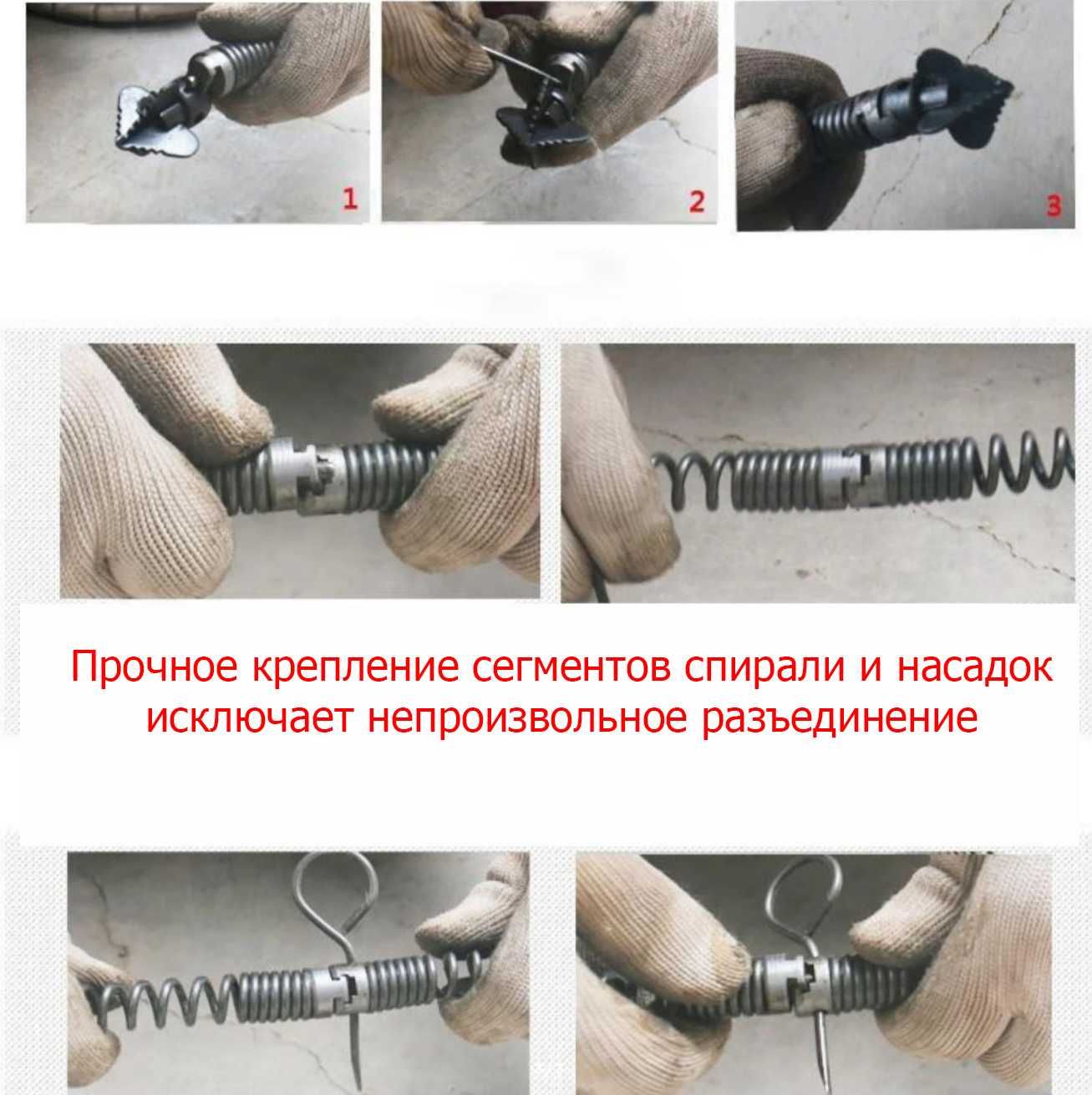 1

2

3

Прочное крепление сегментов спирали и насадок исключает непроизвольное разъединение