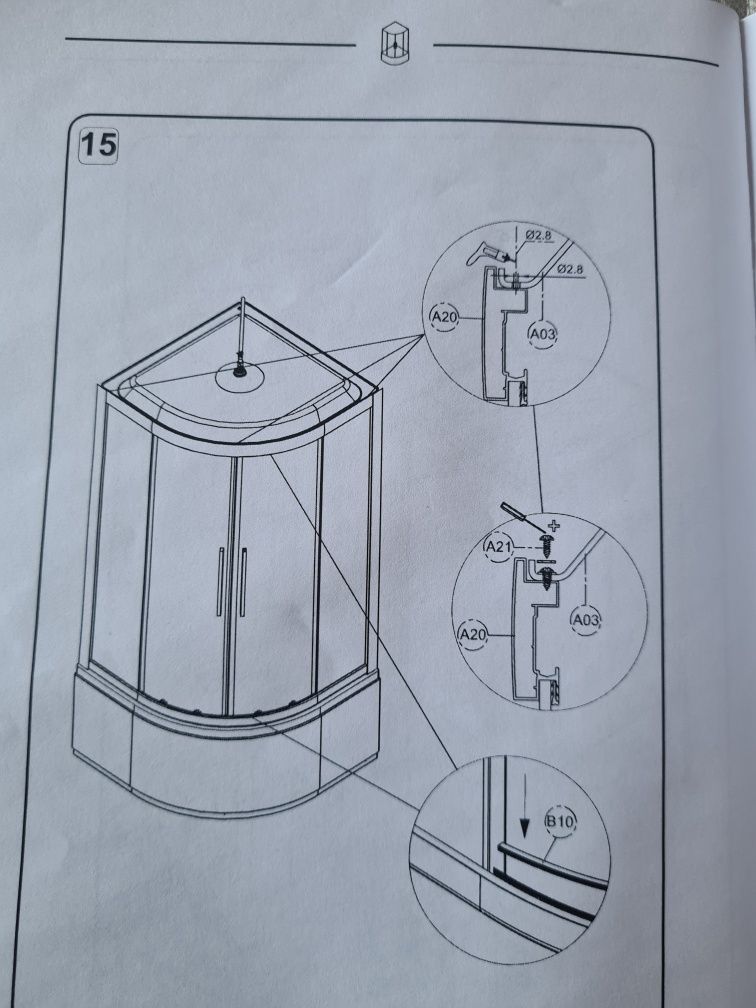 15

Ø2.8
Ø2.8
A20
A03

A21
A20
A03

B10