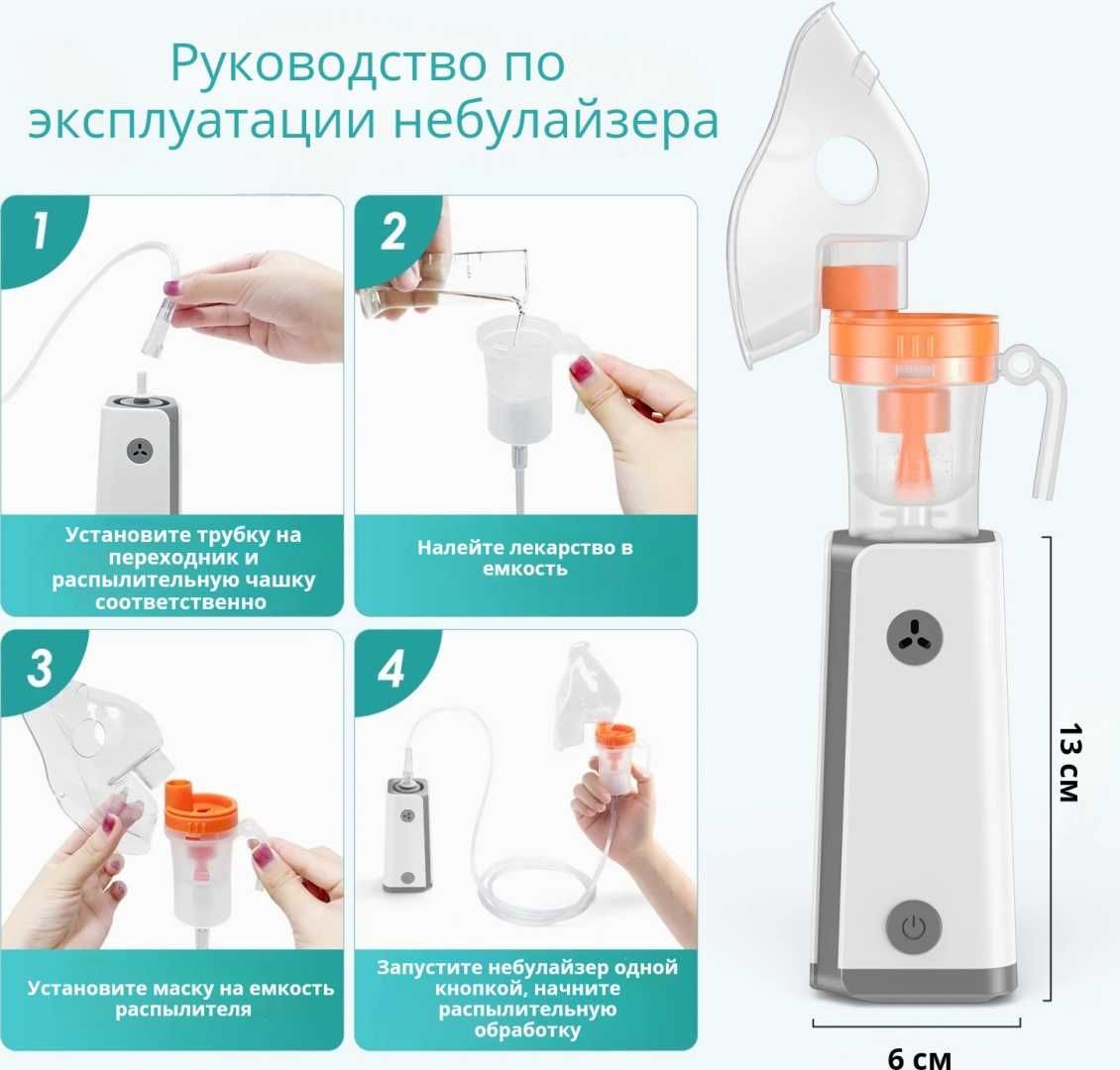 Руководство по эксплуатации небулайзера

1

Установите трубку на переходник и распылительную чашку соответственно

2

Налейте лекарство в емкость

3

Установите маску на емкость распылителя

4

Запустите небулайзер одной кнопкой, начните распылительную обработку

13 см

6 см