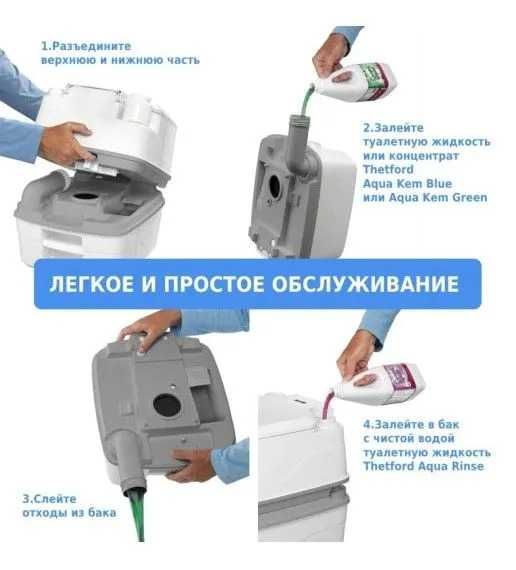 1.Разъедините верхнюю и нижнюю часть

2.Залейте туалетную жидкость или концентрат Thetford Aqua Kem Blue или Aqua Kem Green

ЛЕГКОЕ И ПРОСТОЕ ОБСЛУЖИВАНИЕ

3.Слейте отходы из бака

4.Залейте в бак с чистой водой туалетную жидкость Thetford Aqua Rinse