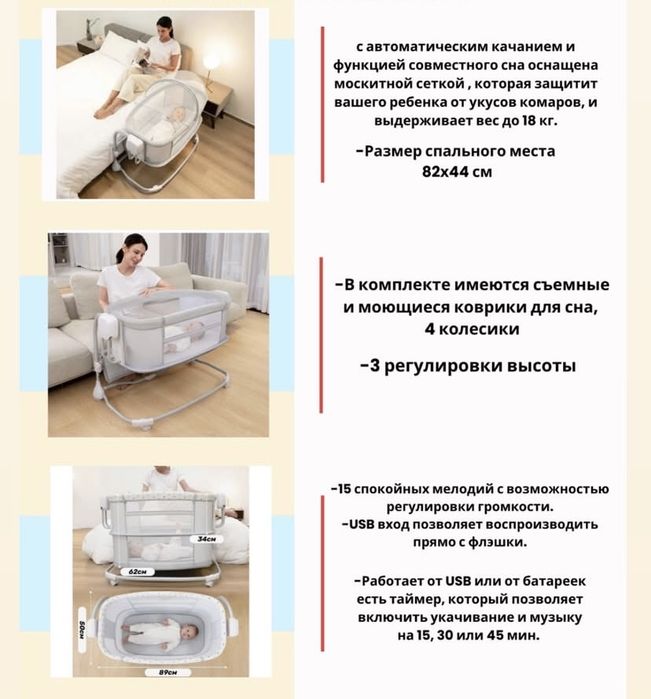 с автоматическим качанием и функцией совместного сна оснащена москитной сеткой , которая защитит вашего ребенка от укусов комаров, и выдерживает вес до 18 кг.

-Размер спального места 82х44 см

-В комплекте имеются съемные и моющиеся коврики для сна, 4 колесики

-3 регулировки высоты

34см

62см

50см

89см

-15 спокойных мелодий с возможностью регулировки громкости.
-USB вход позволяет воспроизводить прямо с флэшки.

-Работает от USB или от батареек есть таймер, который позволяет включить укачивание и музыку на 15, 30 или 45 мин.