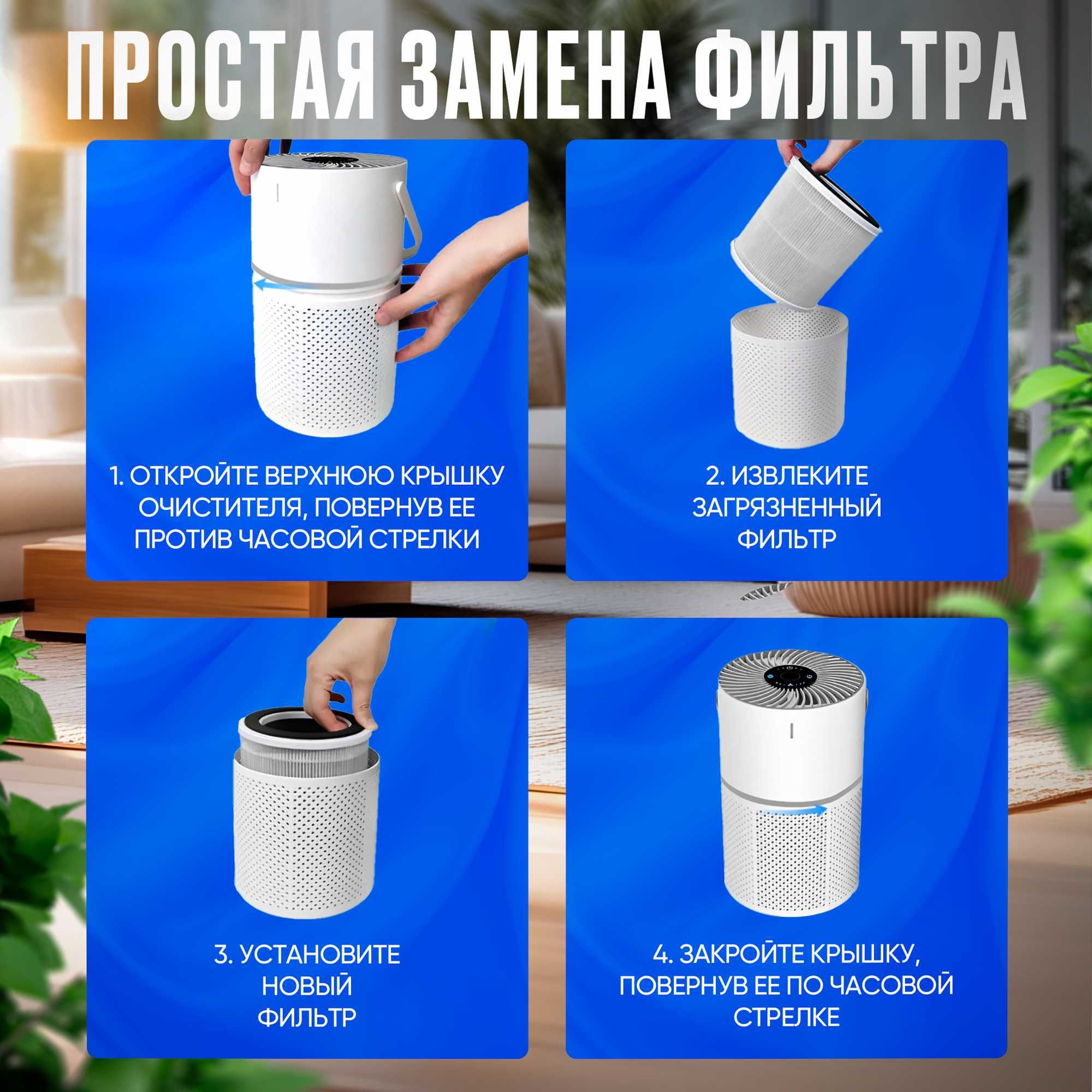 ПРОСТАЯ ЗАМЕНА ФИЛЬТРА

1. ОТКРОЙТЕ ВЕРХНЮЮ КРЫШКУ ОЧИСТИТЕЛЯ, ПОВЕРНУВ ЕЕ ПРОТИВ ЧАСОВОЙ СТРЕЛКИ

2. ИЗВЛЕКИТЕ ЗАГРЯЗНЕННЫЙ ФИЛЬТР

3. УСТАНОВИТЕ НОВЫЙ ФИЛЬТР

4. ЗАКРОЙТЕ КРЫШКУ, ПОВЕРНУВ ЕЕ ПО ЧАСОВОЙ СТРЕЛКЕ