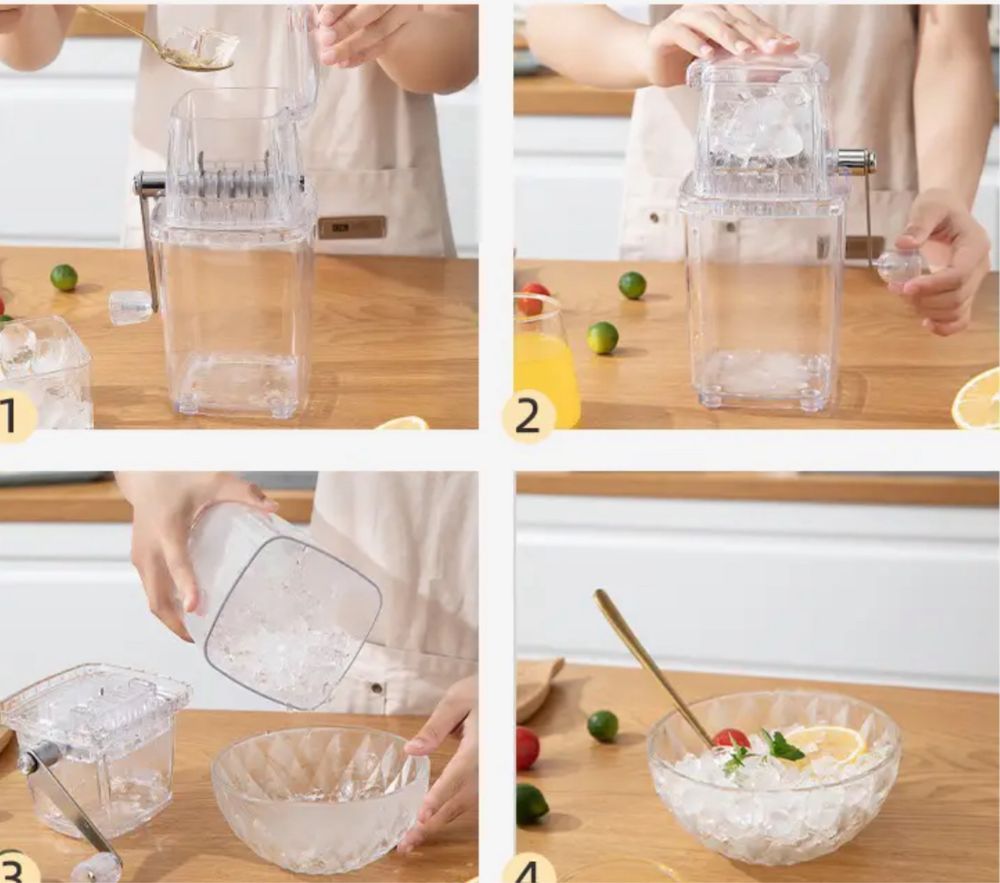 1
2
3
4