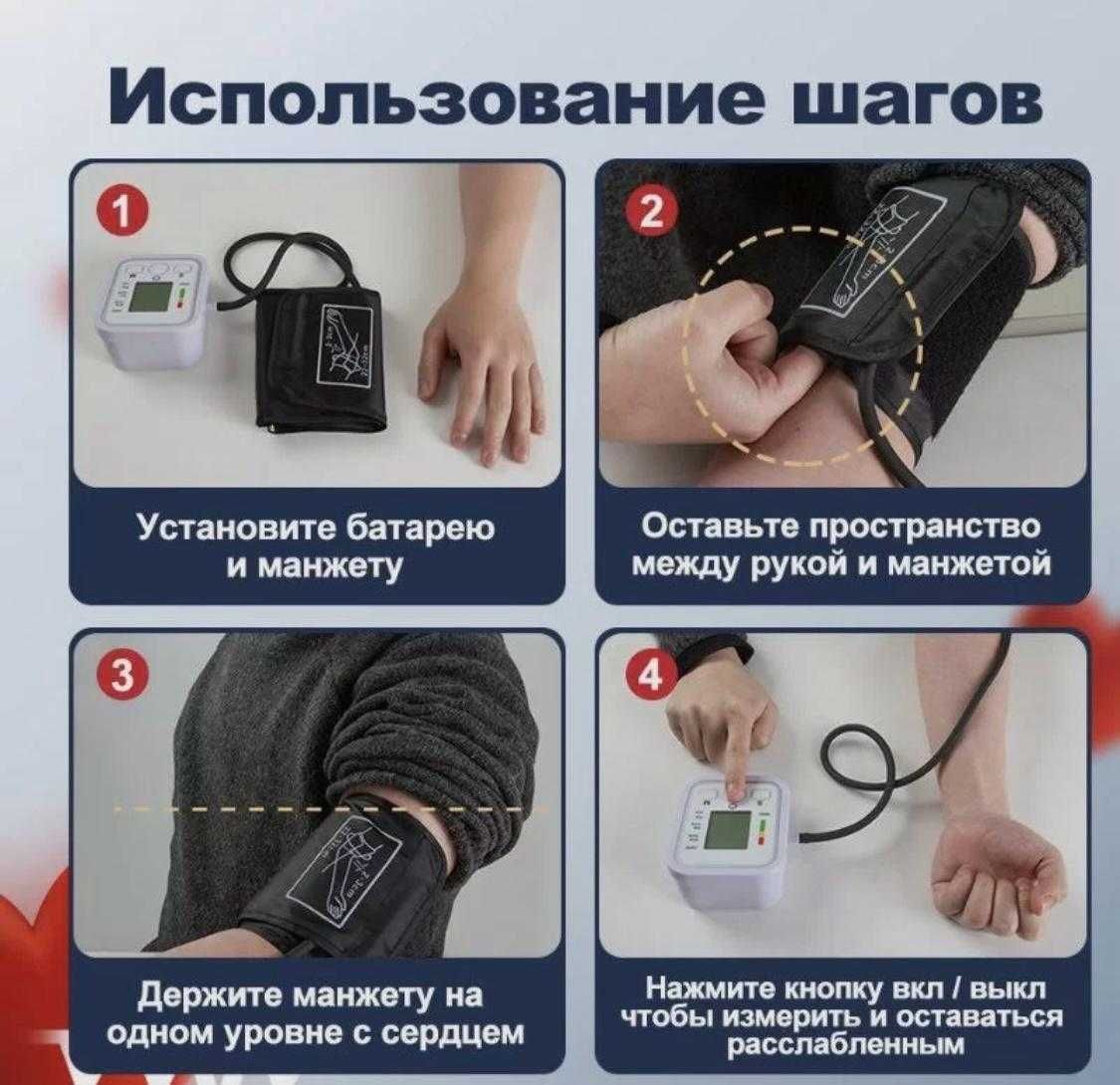 Использование шагов

1

Установите батарею и манжету

2

Оставьте пространство между рукой и манжетой

3

Держите манжету на одном уровне с сердцем

4

Нажмите кнопку вкл / выкл чтобы измерить и оставаться расслабленным