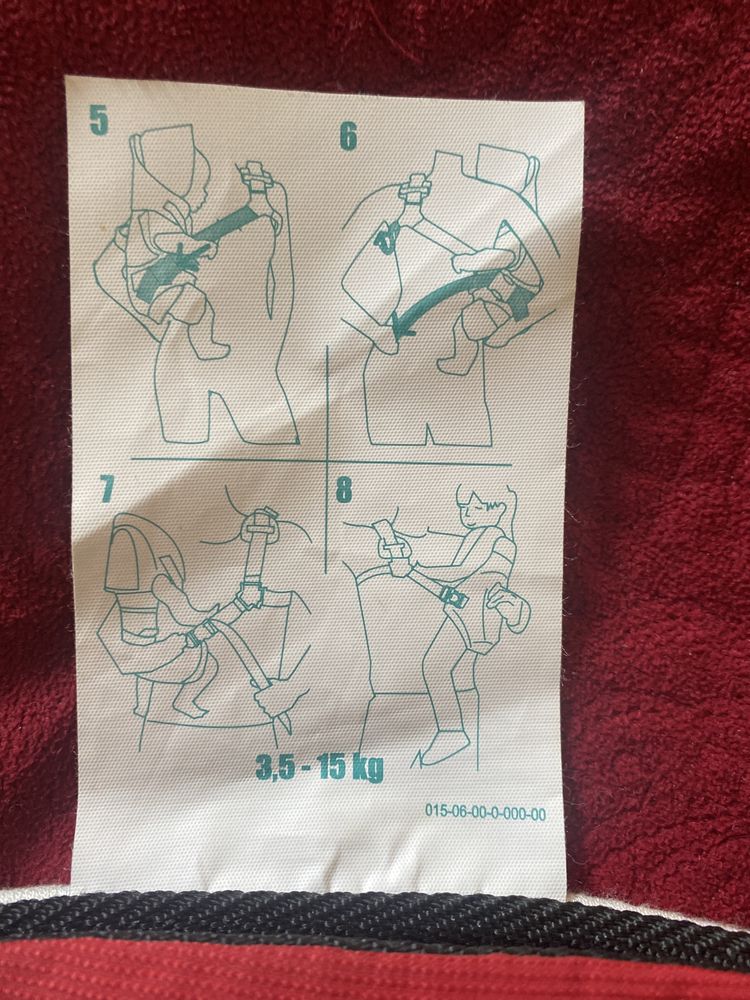 5

6

7

8

3,5 - 15 kg

015-06-00-0-000-00