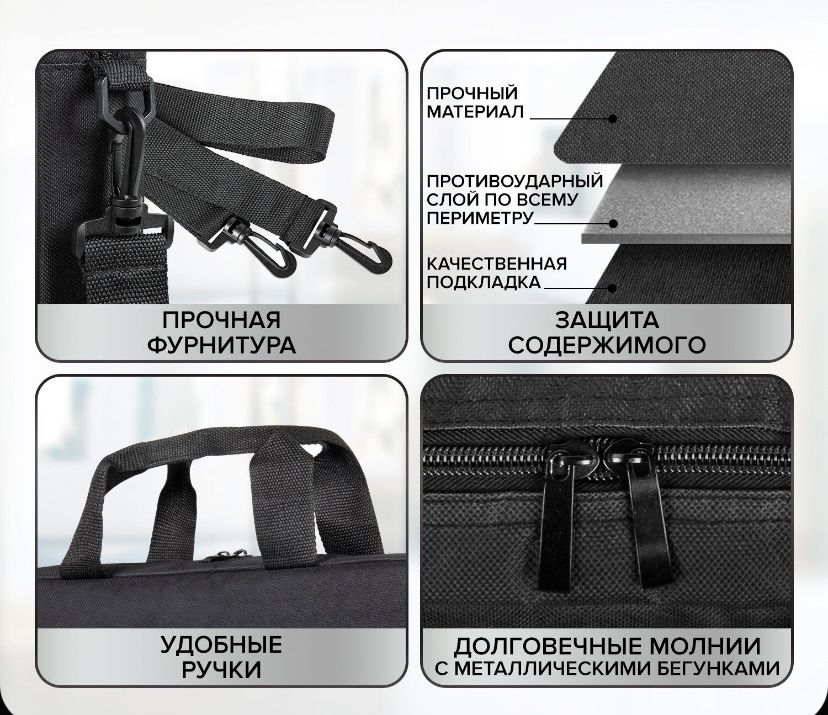 ПРОЧНАЯ ФУРНИТУРА

ПРОЧНЫЙ МАТЕРИАЛ

ПРОТИВОУДАРНЫЙ СЛОЙ ПО ВСЕМУ ПЕРИМЕТРУ

КАЧЕСТВЕННАЯ ПОДКЛАДКА

ЗАЩИТА СОДЕРЖИМОГО

УДОБНЫЕ РУЧКИ

ДОЛГОВЕЧНЫЕ МОЛНИИ С МЕТАЛЛИЧЕСКИМИ БЕГУНКАМИ