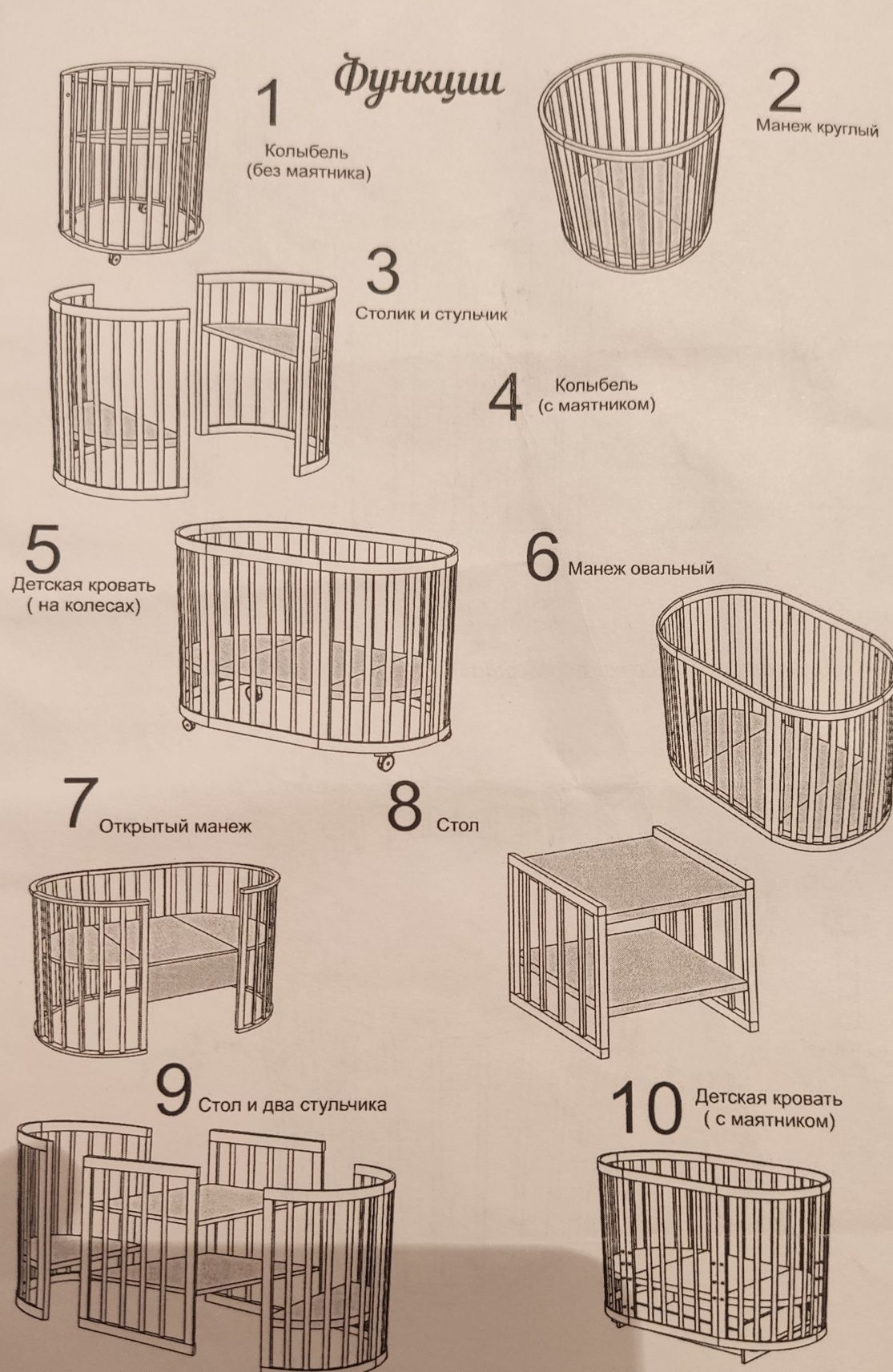 Функции

1
Колыбель
(без маятника)

2
Манеж круглый

3
Столик и стульчик

4
Колыбель
(с маятником)

5
Детская кровать
( на колесах)

6
Манеж овальный

7
Открытый манеж

8
Стол

9
Стол и два стульчика

10
Детская кровать
( с маятником)