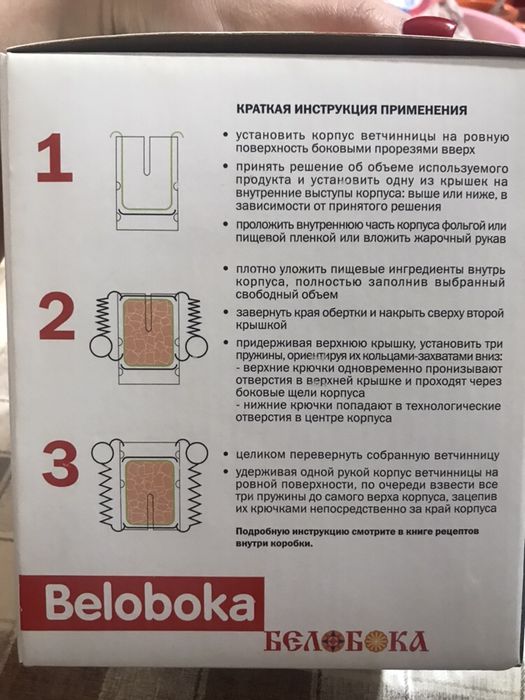 КРАТКАЯ ИНСТРУКЦИЯ ПРИМЕНЕНИЯ

1

• установить корпус ветчинницы на ровную поверхность боковыми прорезями вверх

• принять решение об объеме используемого продукта и установить одну из крышек на внутренние выступы корпуса: выше или ниже, в зависимости от принятого решения

• проложить внутреннюю часть корпуса фольгой или пищевой пленкой или вложить жарочный рукав

2

• плотно уложить пищевые ингредиенты внутрь корпуса, полностью заполнив выбранный свободный объем

• завернуть края обертки и накрыть сверху второй крышкой

• придерживая верхнюю крышку, установить три пружины, ориентируя их кольцами-захватами вниз:
- верхние крючки одновременно пронизывают отверстия в верхней крышке и проходят через боковые щели корпуса
- нижние крючки попадают в технологические отверстия в центре корпуса

3

• целиком перевернуть собранную ветчинницу

• удерживая одной рукой корпус ветчинницы на ровной поверхности, по очереди взвести все три пружины до самого верха корпуса, зацепив их крючками непосредственно за край корпуса

Подробную инструкцию смотрите в книге рецептов внутри коробки.

Beloboka

БЕЛОБОКА