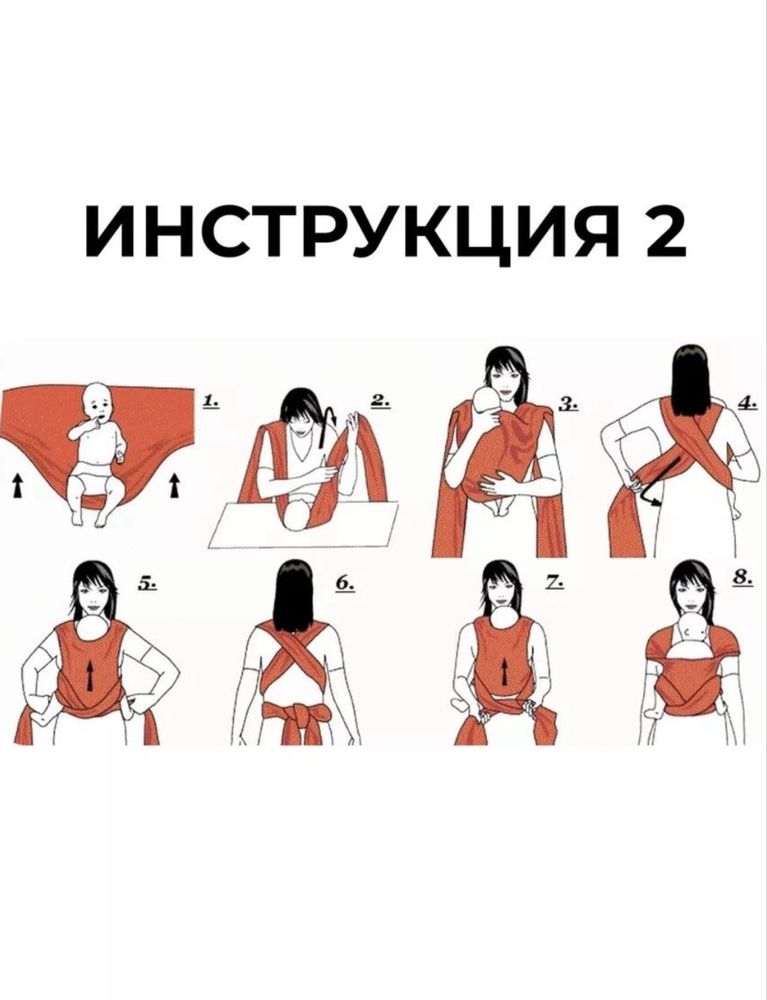 ИНСТРУКЦИЯ 2

1.

2.

3.

4.

5.

6.

7.

8.