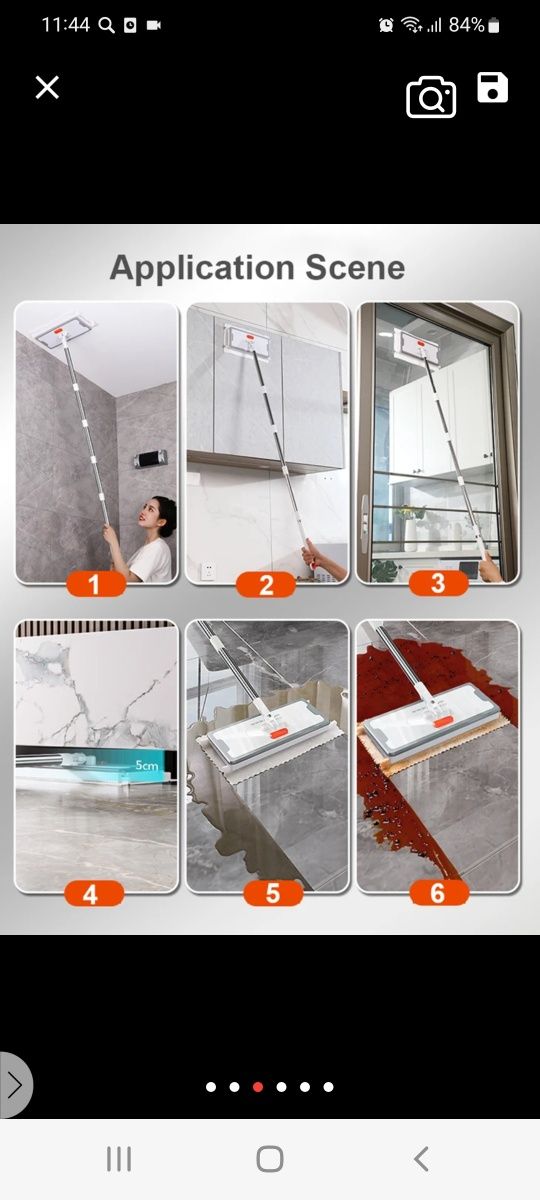 11:44 84%

Application Scene

1

2

3

5cm

4

5

6