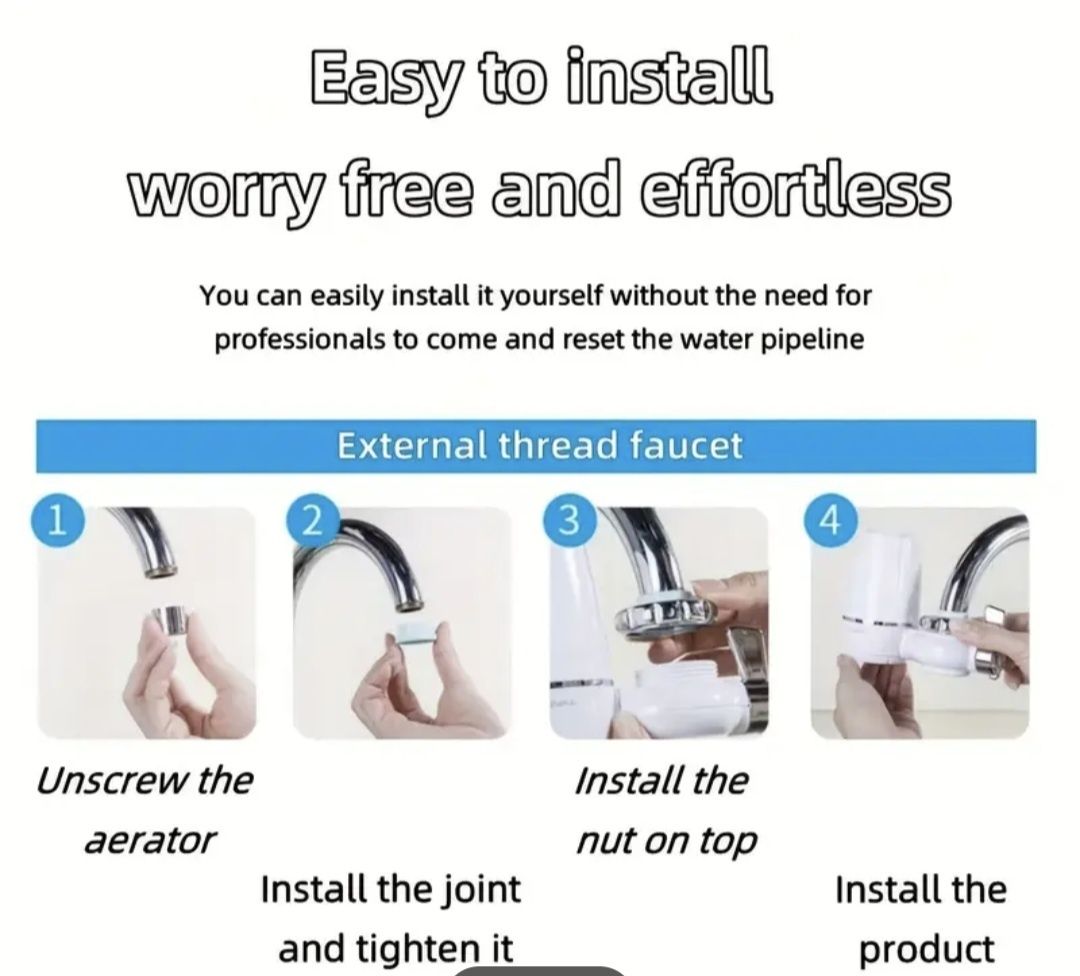 Easy to install

worry free and effortless

You can easily install it yourself without the need for professionals to come and reset the water pipeline

External thread faucet

1

2

3

4

Unscrew the aerator

Install the joint and tighten it

Install the nut on top

Install the product