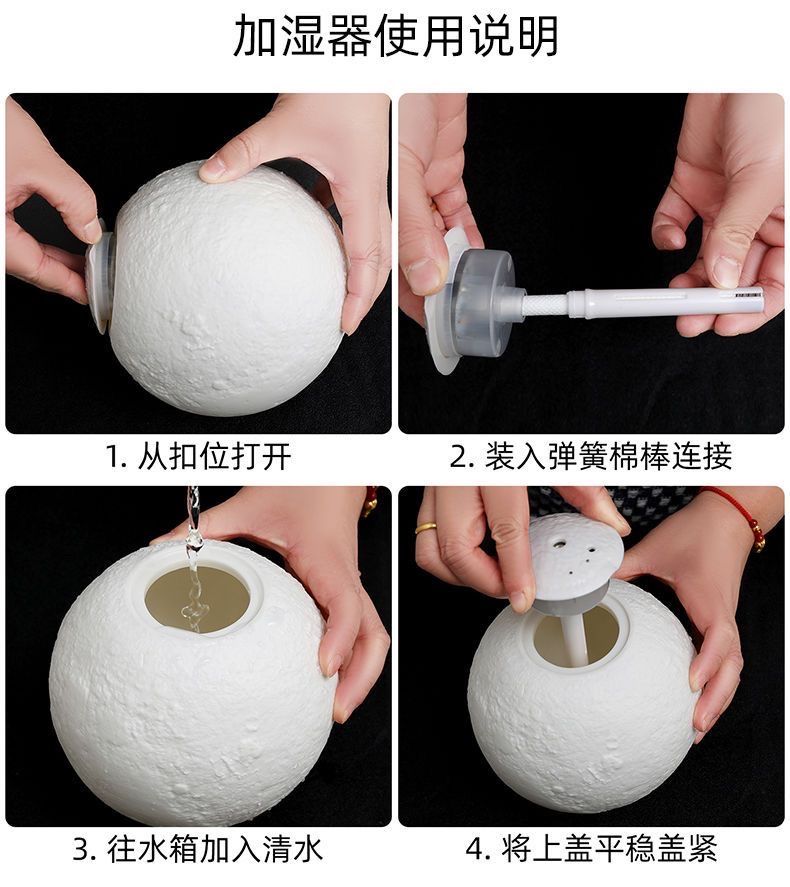 加湿器使用说明

1. 从扣位打开

2. 装入弹簧棉棒连接

3. 往水箱加入清水

4. 将上盖平稳盖紧