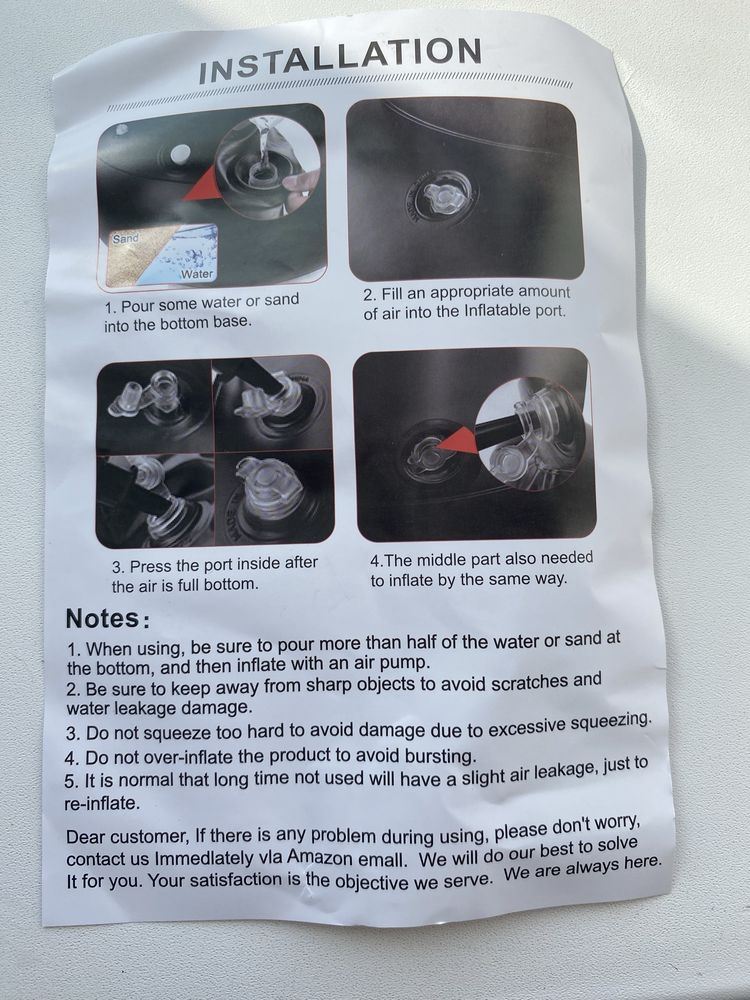 INSTALLATION

Sand

Water

1. Pour some water or sand into the bottom base.

2. Fill an appropriate amount of air into the Inflatable port.

3. Press the port inside after the air is full bottom.

4.The middle part also needed to inflate by the same way.

Notes:

1. When using, be sure to pour more than half of the water or sand at the bottom, and then inflate with an air pump.
2. Be sure to keep away from sharp objects to avoid scratches and water leakage damage.
3. Do not squeeze too hard to avoid damage due to excessive squeezing.
4. Do not over-inflate the product to avoid bursting.
5. It is normal that long time not used will have a slight air leakage, just to re-inflate.

Dear customer, If there is any problem during using, please don't worry, contact us Immedlately vla Amazon emall. We will do our best to solve It for you. Your satisfaction is the objective we serve. We are always here.